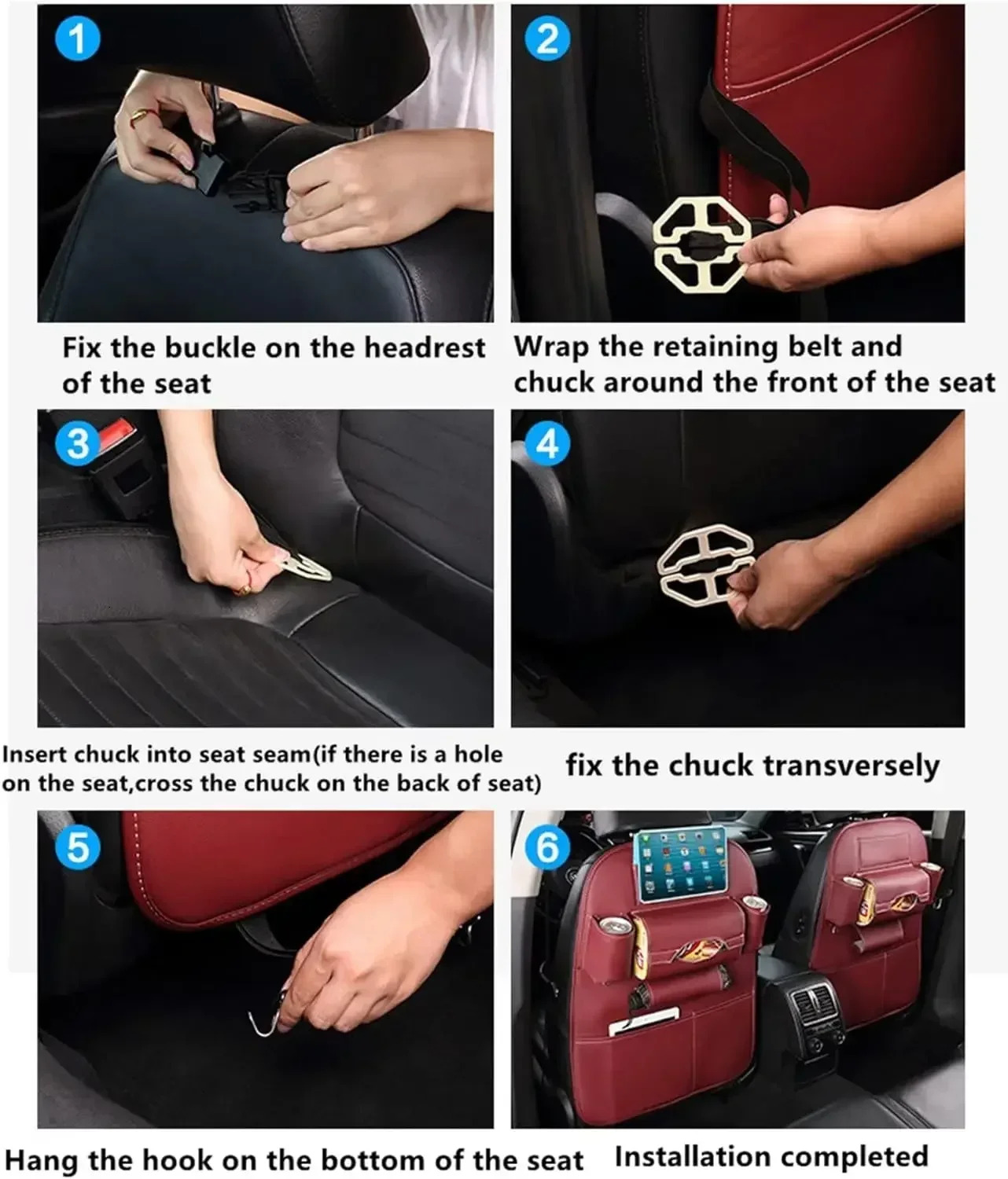 1

Fix the buckle on the headrest of the seat

2

Wrap the retaining belt and chuck around the front of the seat

3

Insert chuck into seat seam(if there is a hole on the seat,cross the chuck on the back of seat)

4

fix the chuck transversely

5

Hang the hook on the bottom of the seat

6

Installation completed