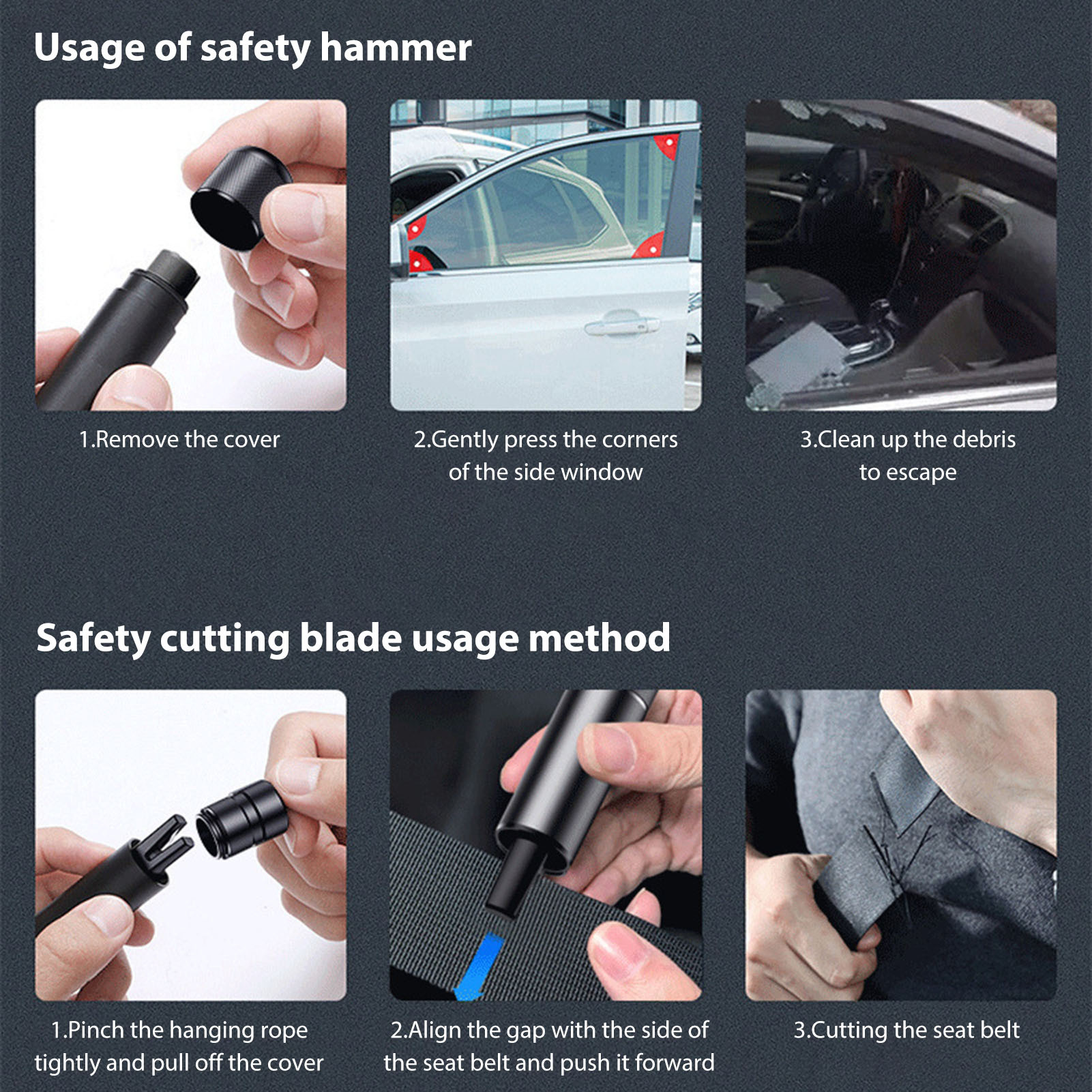 Usage of safety hammer

1.Remove the cover

2.Gently press the corners of the side window

3.Clean up the debris to escape

Safety cutting blade usage method

1.Pinch the hanging rope tightly and pull off the cover

2.Align the gap with the side of the seat belt and push it forward

3.Cutting the seat belt