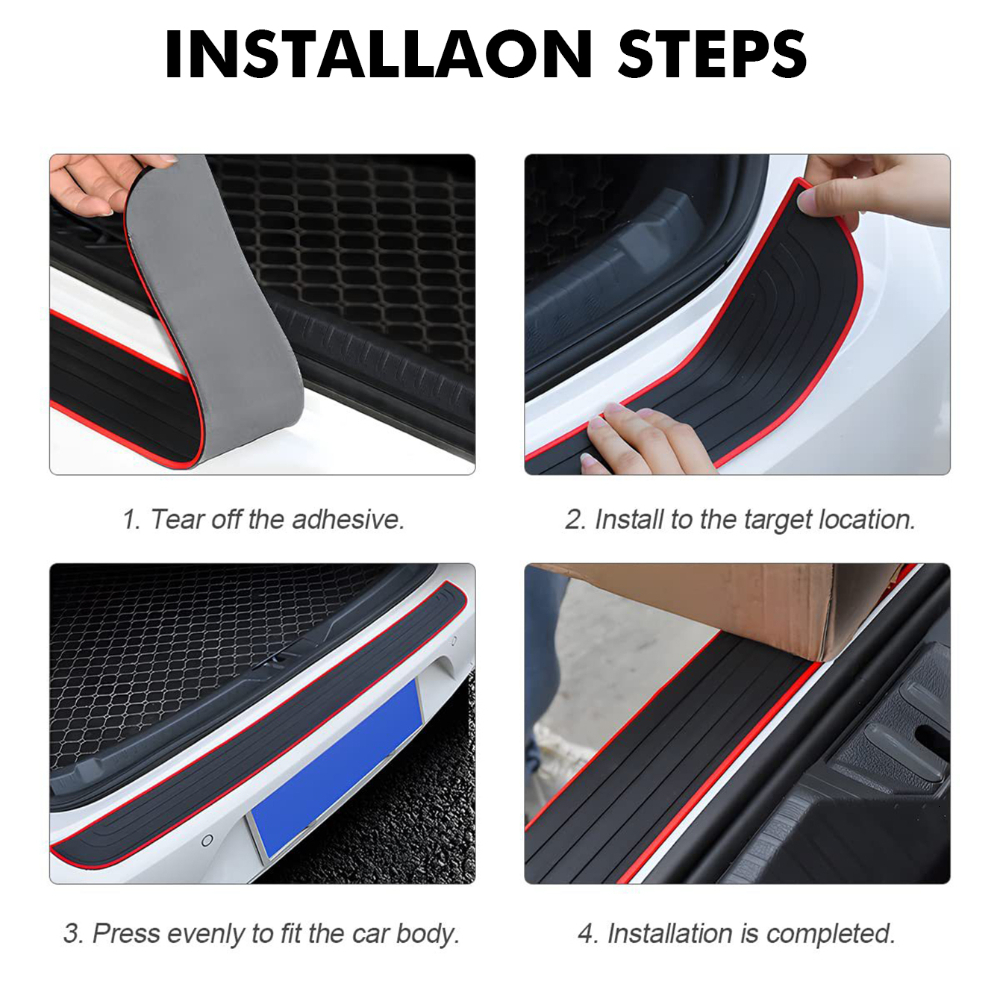 INSTALLAON STEPS

1. Tear off the adhesive.

2. Install to the target location.

3. Press evenly to fit the car body.

4. Installation is completed.