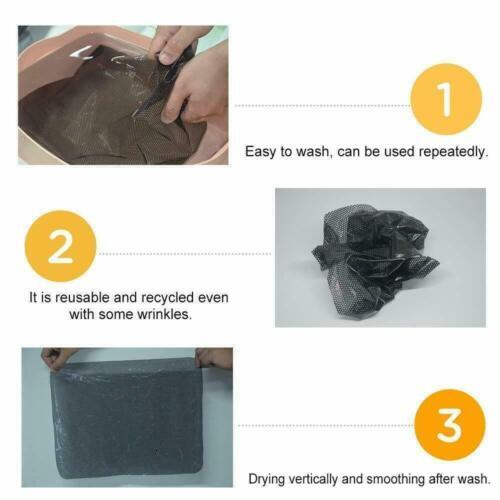 1

Easy to wash, can be used repeatedly.

2

It is reusable and recycled even with some wrinkles.

3

Drying vertically and smoothing after wash.