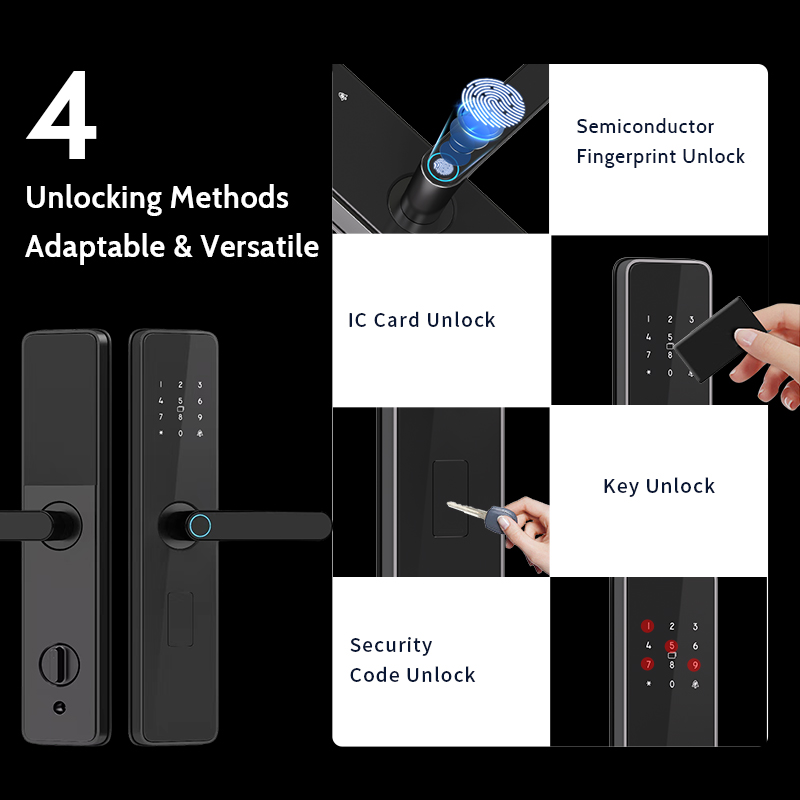 4
Unlocking Methods
Adaptable & Versatile

1 2 3
4 5 6
7 8 9
* 0

Semiconductor
Fingerprint Unlock

IC Card Unlock

1 2 3
4 5 6
7 8 9
* 0

Key Unlock

Security
Code Unlock

1 2 3
4 5 6
7 8 9
* 0