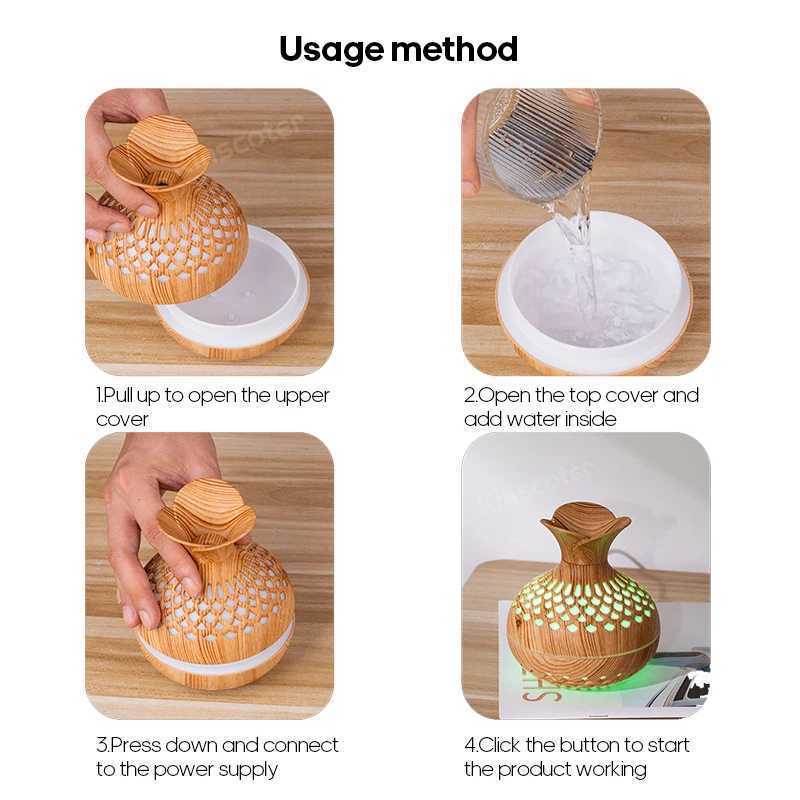 Usage method

1.Pull up to open the upper cover

2.Open the top cover and add water inside

3.Press down and connect to the power supply

4.Click the button to start the product working