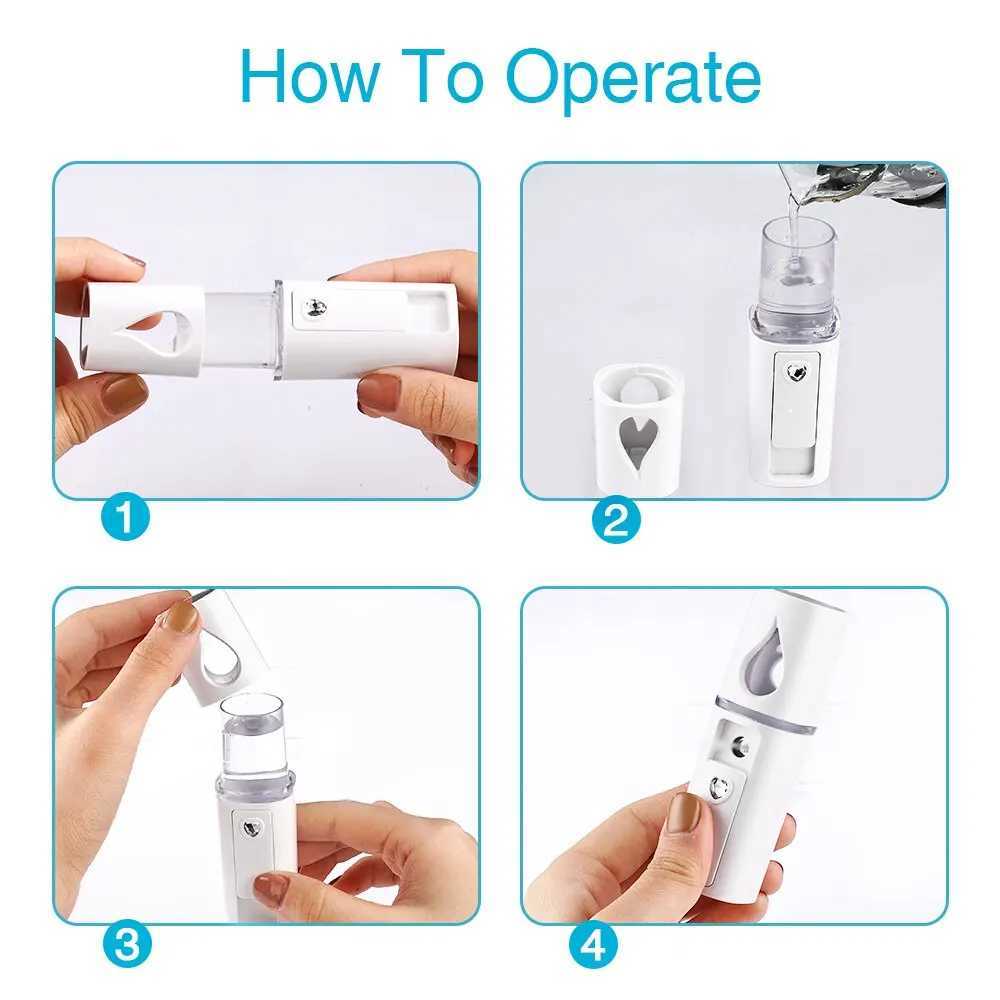 How To Operate

1

2

3

4