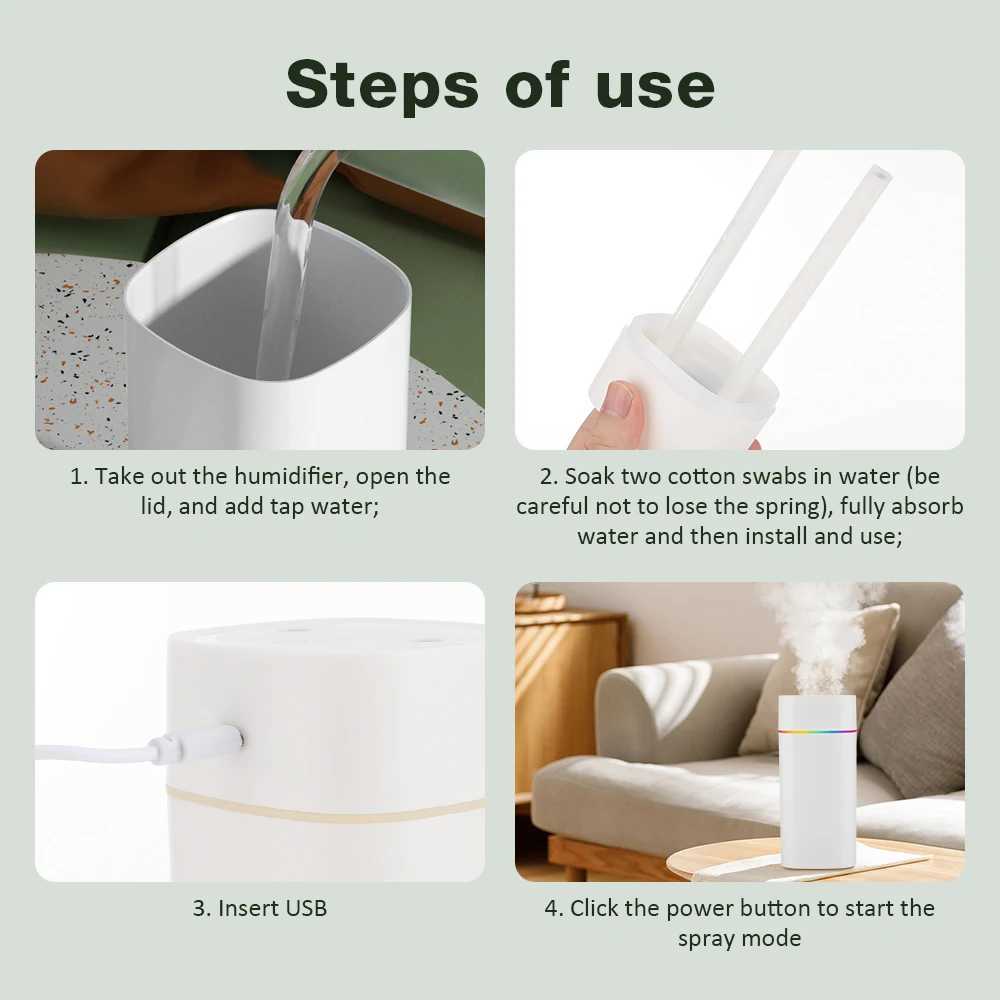 Steps of use

1. Take out the humidifier, open the lid, and add tap water;

2. Soak two cotton swabs in water (be careful not to lose the spring), fully absorb water and then install and use;

3. Insert USB

4. Click the power button to start the spray mode