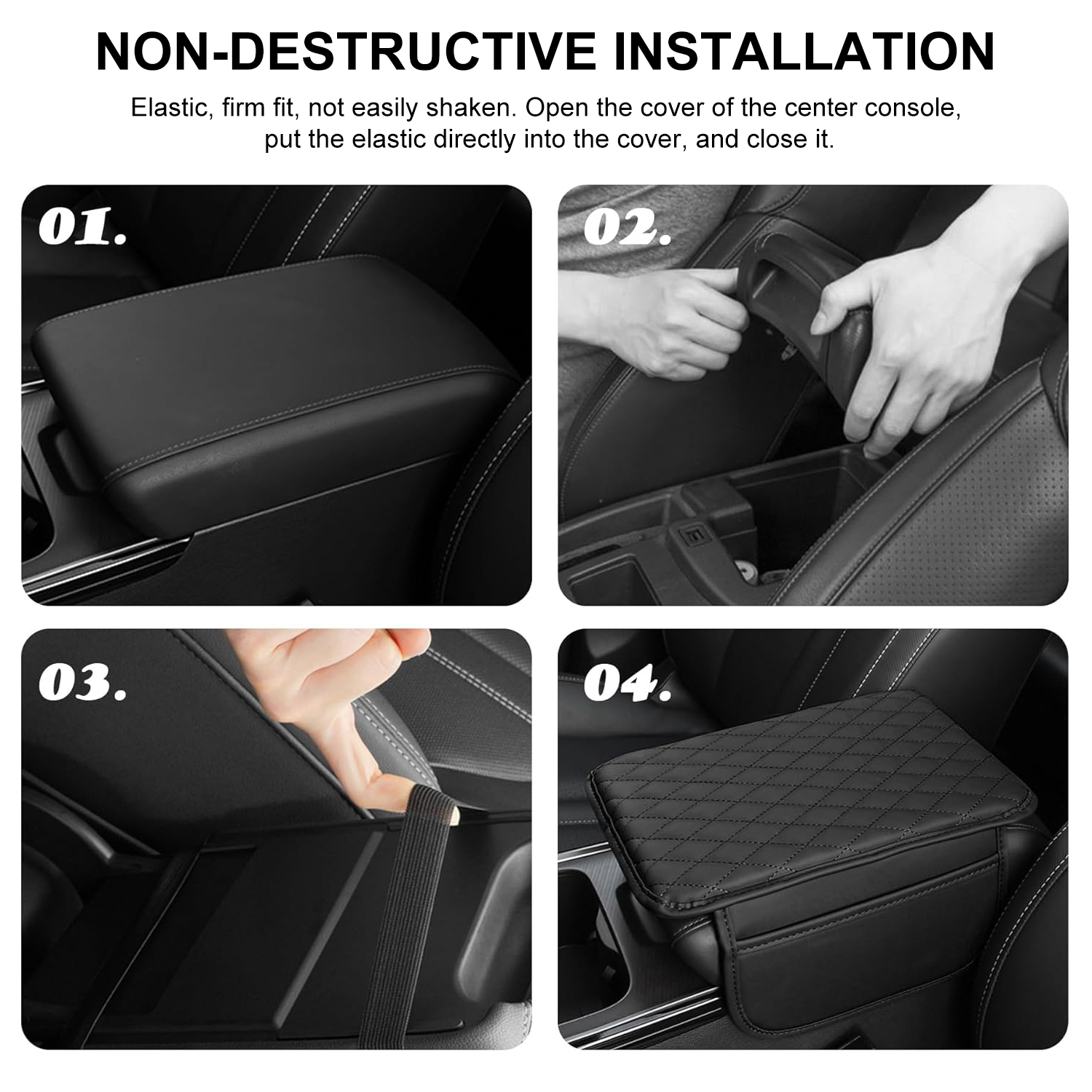 NON-DESTRUCTIVE INSTALLATION

Elastic, firm fit, not easily shaken. Open the cover of the center console, put the elastic directly into the cover, and close it.

01.

02.

03.

04.