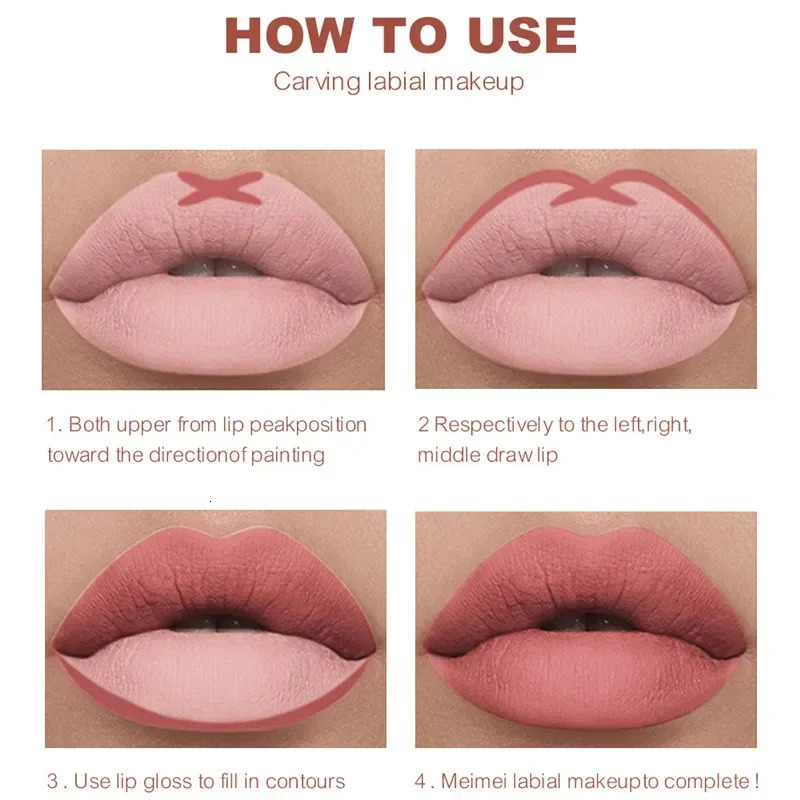 HOW TO USE
Carving labial makeup

1. Both upper from lip peakposition toward the directionof painting

2 Respectively to the left,right, middle draw lip

3 . Use lip gloss to fill in contours

4 . Meimei labial makeupto complete !