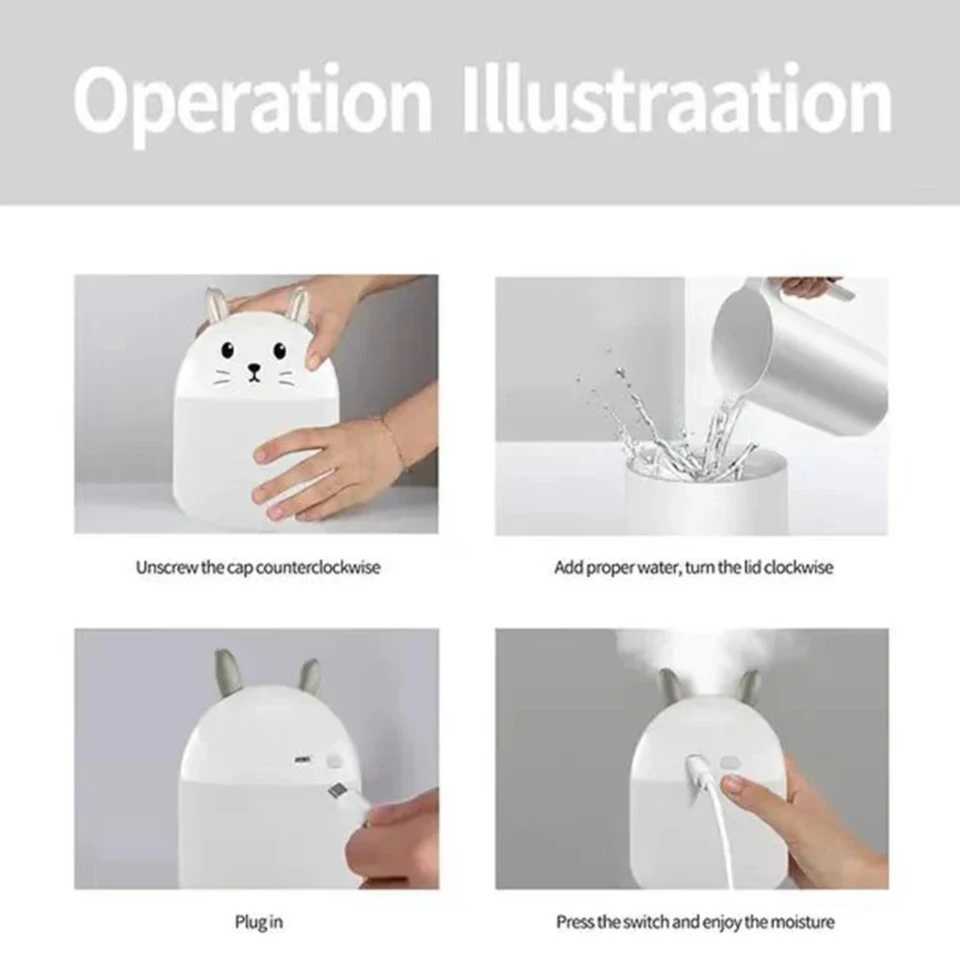 Operation Illustraation

Unscrew the cap counterclockwise

Add proper water, turn the lid clockwise

Plug in

Press the switch and enjoy the moisture