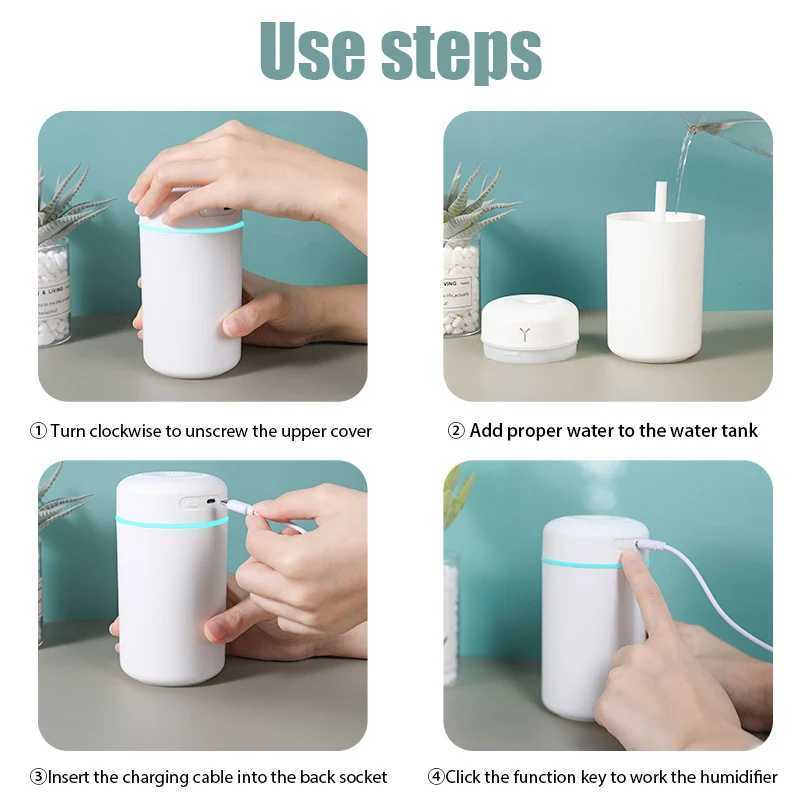 Use steps

① Turn clockwise to unscrew the upper cover

② Add proper water to the water tank

③Insert the charging cable into the back socket

④Click the function key to work the humidifier