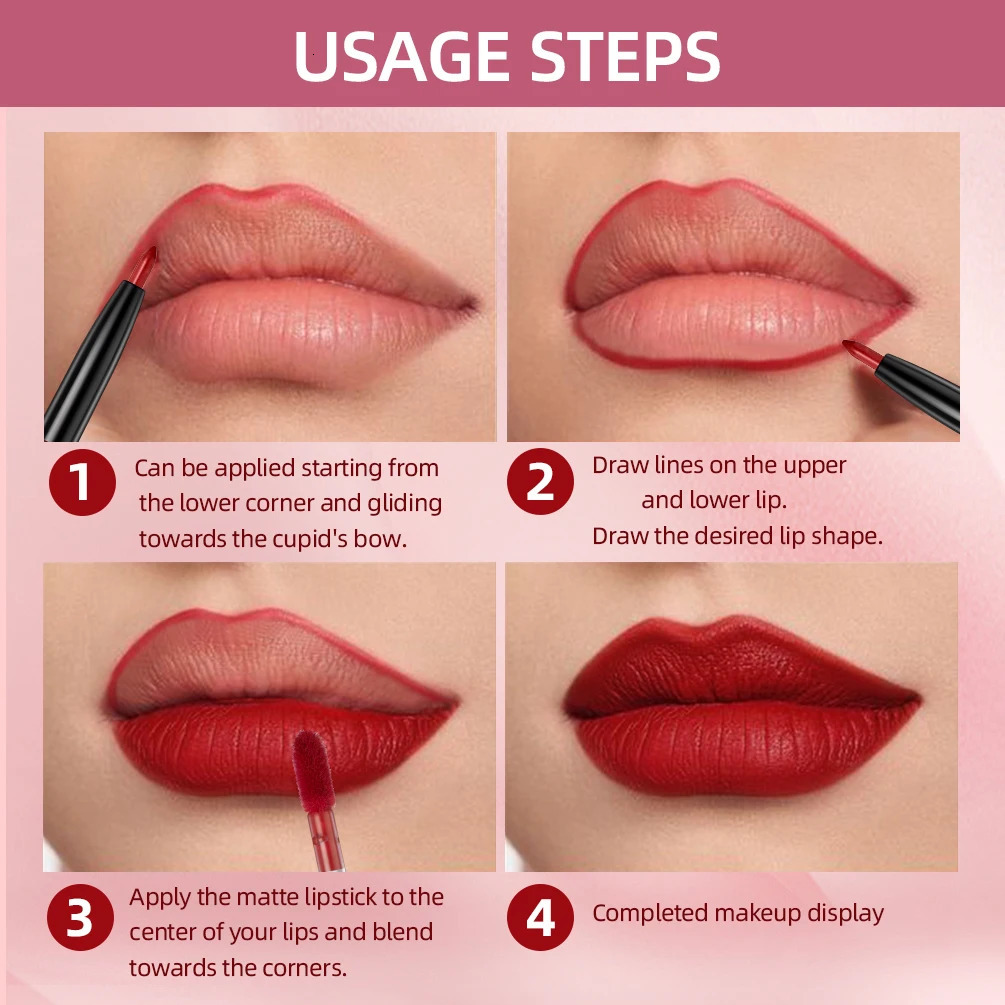 USAGE STEPS

1 Can be applied starting from the lower corner and gliding towards the cupid's bow.

2 Draw lines on the upper and lower lip. Draw the desired lip shape.

3 Apply the matte lipstick to the center of your lips and blend towards the corners.

4 Completed makeup display