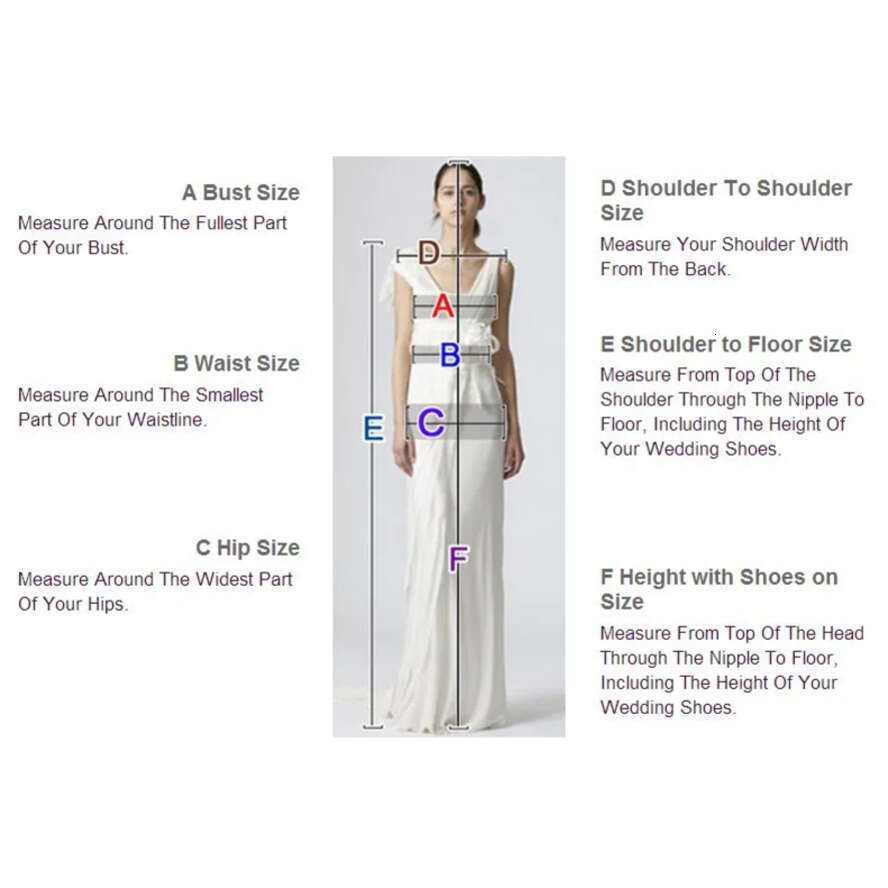 A Bust Size
Measure Around The Fullest Part Of Your Bust.

B Waist Size
Measure Around The Smallest Part Of Your Waistline.

C Hip Size
Measure Around The Widest Part Of Your Hips.

D
A
B
E
C
F

D Shoulder To Shoulder Size
Measure Your Shoulder Width From The Back.

E Shoulder to Floor Size
Measure From Top Of The Shoulder Through The Nipple To Floor, Including The Height Of Your Wedding Shoes.

F Height with Shoes on Size
Measure From Top Of The Head Through The Nipple To Floor, Including The Height Of Your Wedding Shoes.