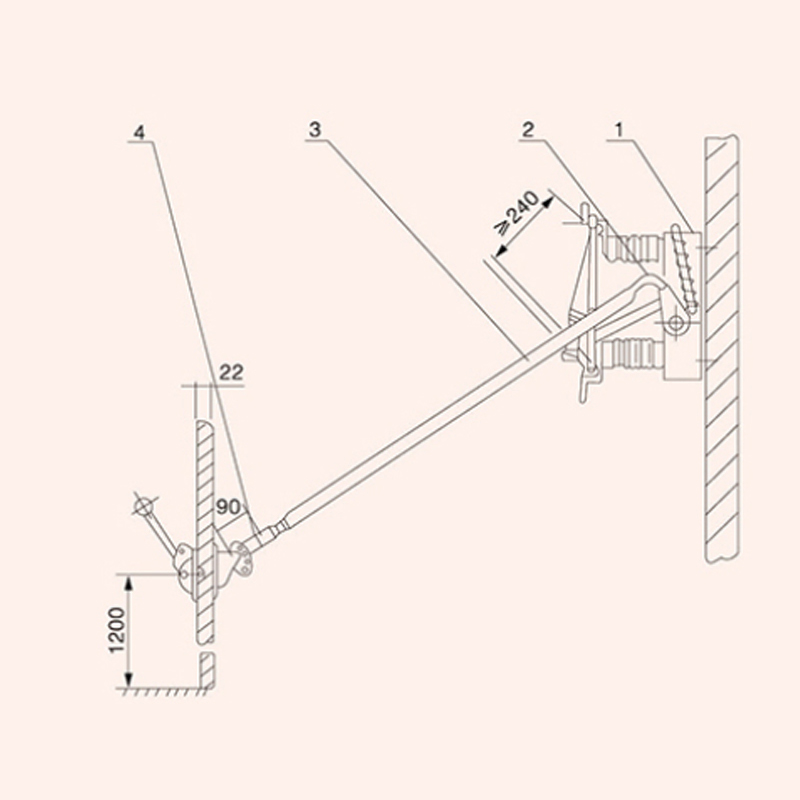 4
3
2
1
$\geqslant 240$
22
90
1200