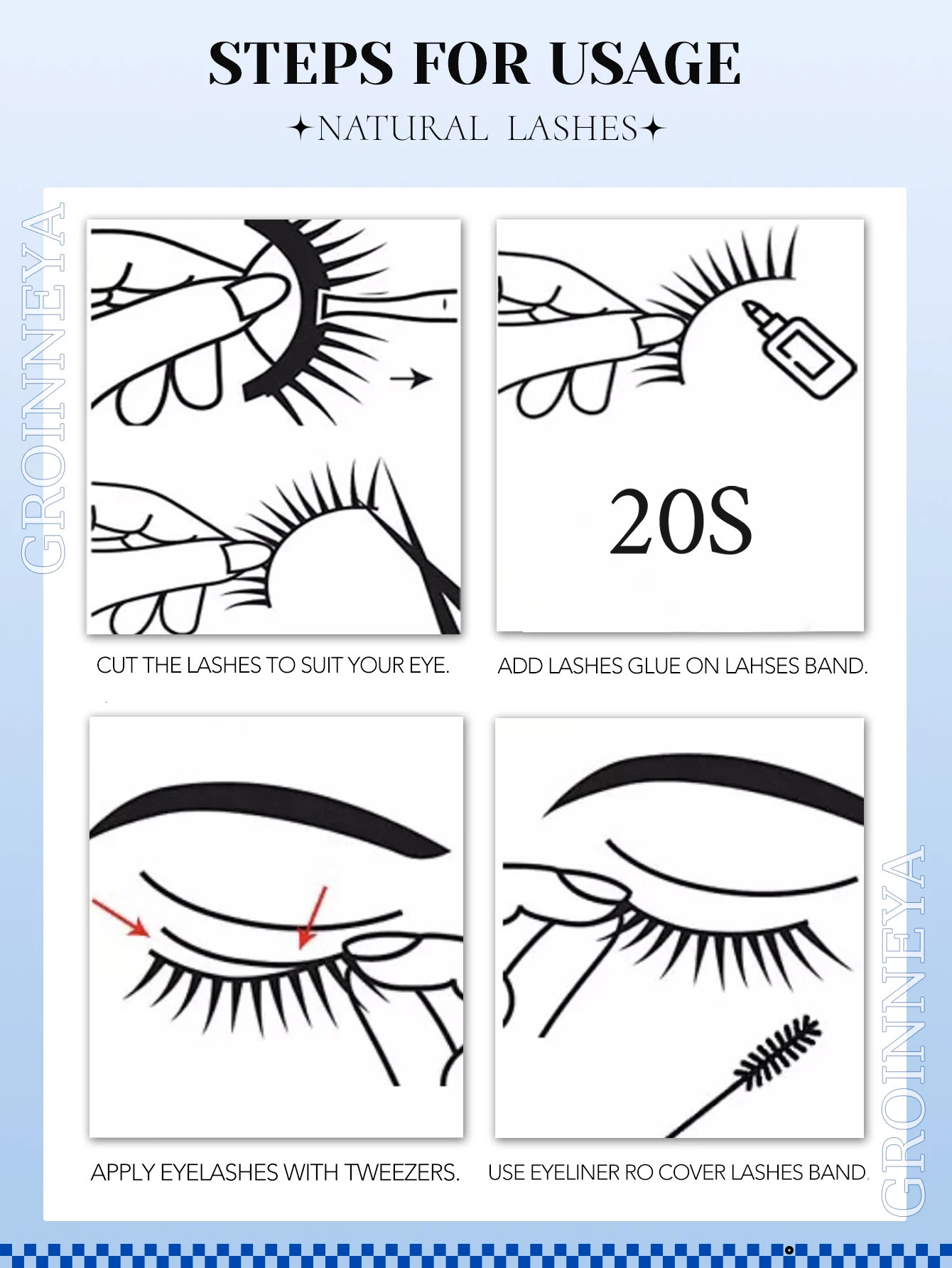 STEPS FOR USAGE

✦NATURAL LASHES✦

GROINNEYA

20S

CUT THE LASHES TO SUIT YOUR EYE.

ADD LASHES GLUE ON LAHSES BAND.

APPLY EYELASHES WITH TWEEZERS.

USE EYELINER RO COVER LASHES BAND.

GROINNEYA