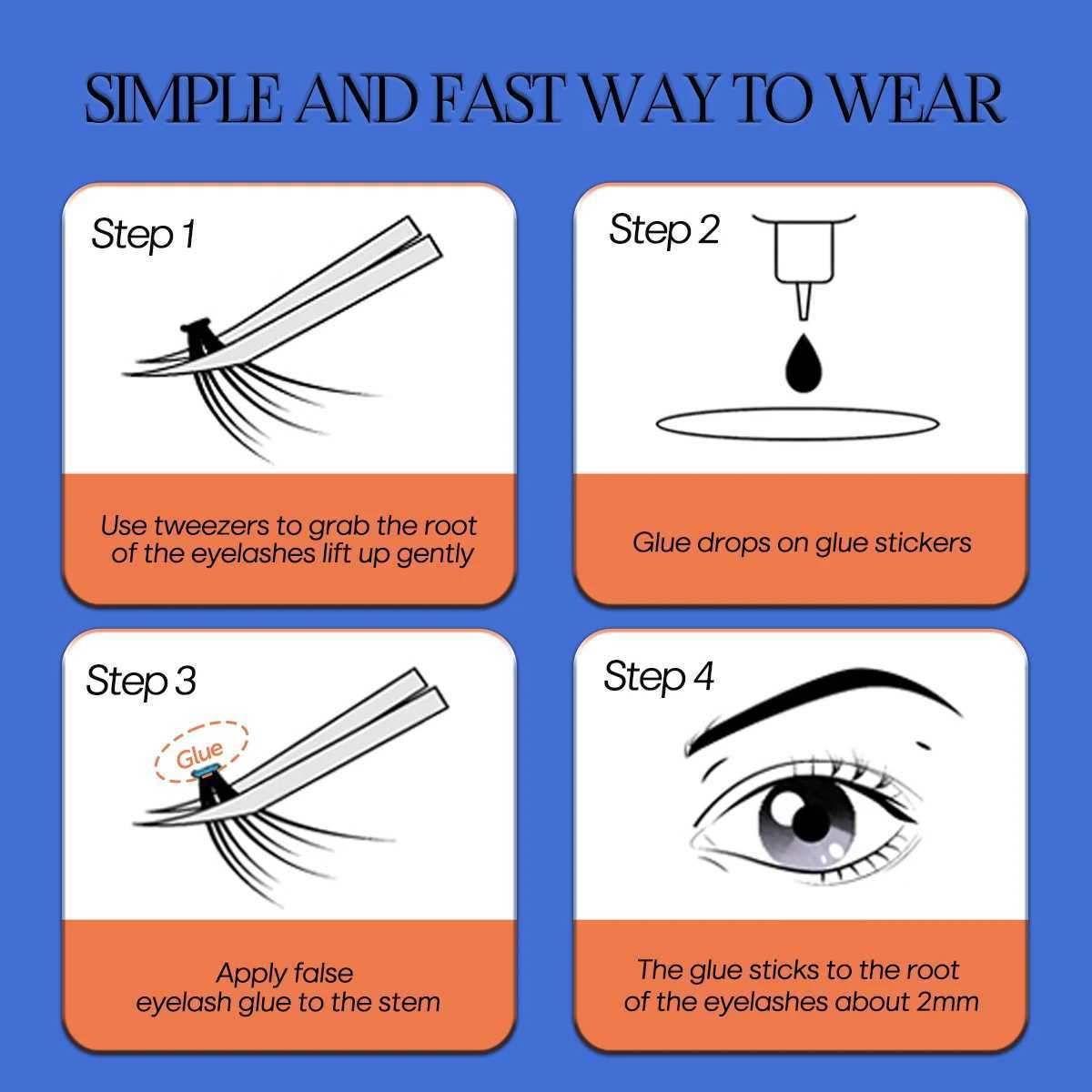 SIMPLE AND FAST WAY TO WEAR

Step 1

Use tweezers to grab the root of the eyelashes lift up gently

Step 2

Glue drops on glue stickers

Step 3

Glue

Apply false eyelash glue to the stem

Step 4

The glue sticks to the root of the eyelashes about 2mm