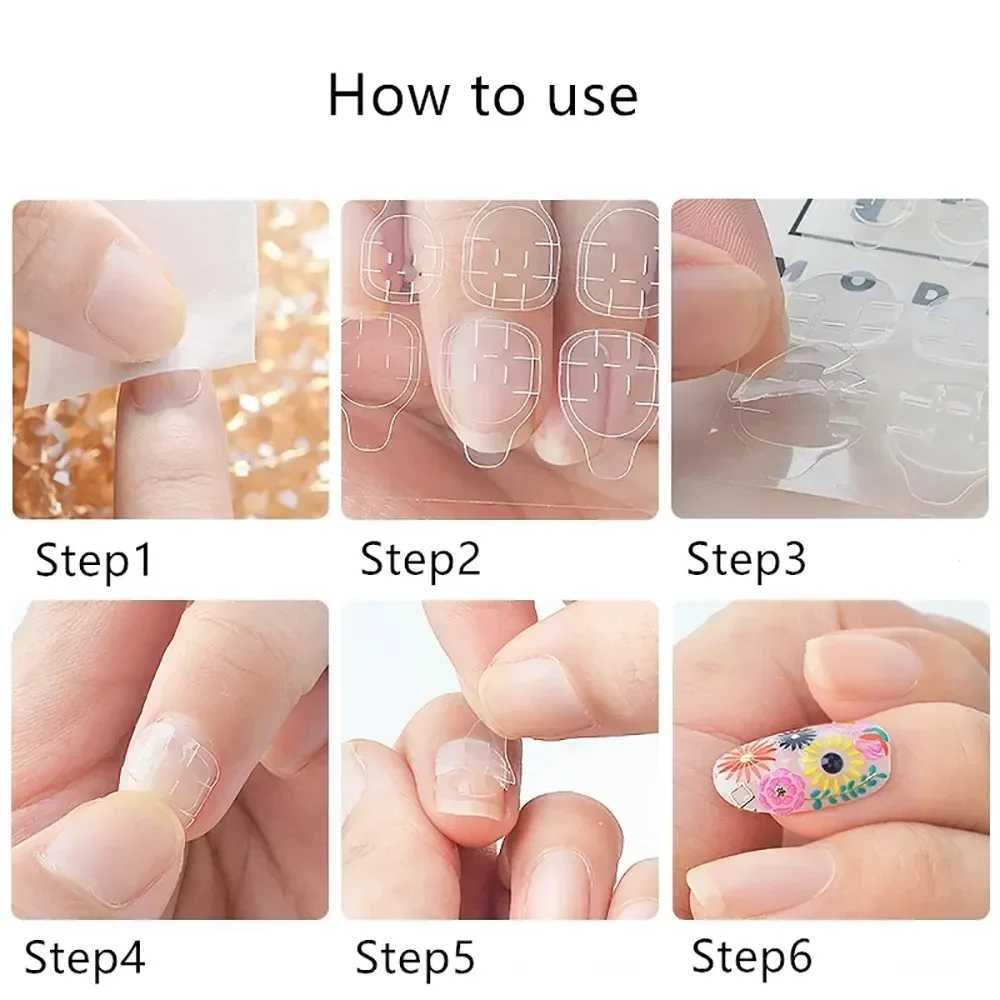 How to use

Step1

Step2

Step3

Step4

Step5

Step6