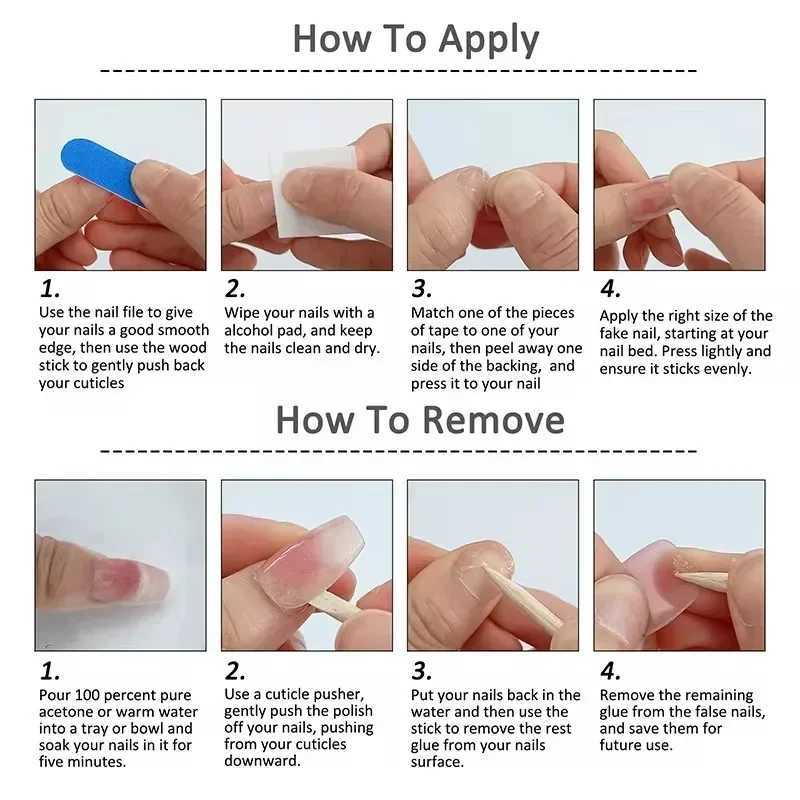 How To Apply

1.
Use the nail file to give your nails a good smooth edge, then use the wood stick to gently push back your cuticles

2.
Wipe your nails with a alcohol pad, and keep the nails clean and dry.

3.
Match one of the pieces of tape to one of your nails, then peel away one side of the backing, and press it to your nail

4.
Apply the right size of the fake nail, starting at your nail bed. Press lightly and ensure it sticks evenly.

How To Remove

1.
Pour 100 percent pure acetone or warm water into a tray or bowl and soak your nails in it for five minutes.

2.
Use a cuticle pusher, gently push the polish off your nails, pushing from your cuticles downward.

3.
Put your nails back in the water and then use the stick to remove the rest glue from your nails surface.

4.
Remove the remaining glue from the false nails, and save them for future use.