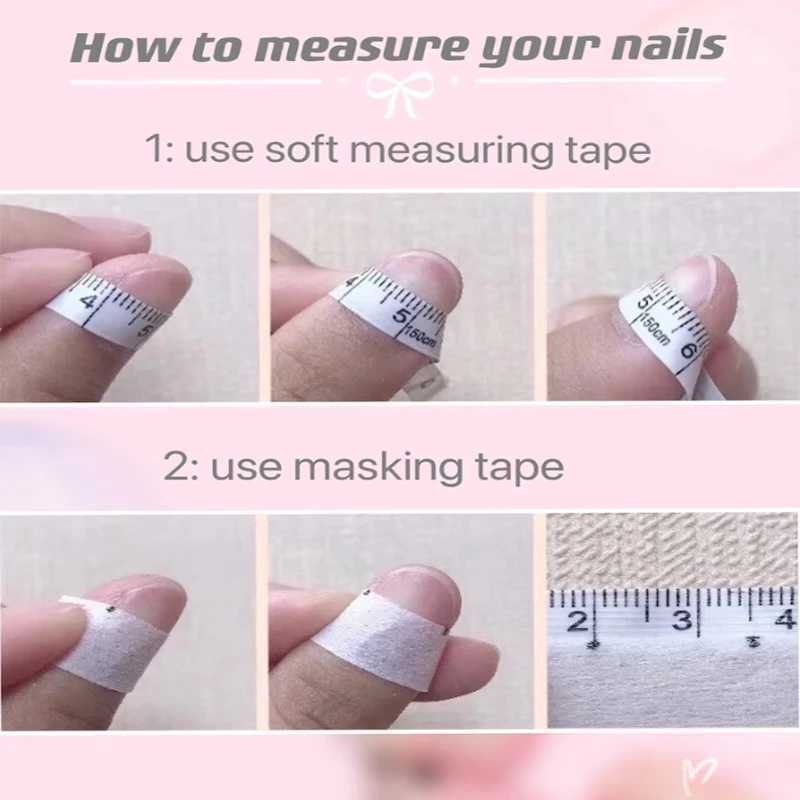 How to measure your nails

1: use soft measuring tape

4 5

4 5 150cm

5 150cm 6

2: use masking tape

2 3 4