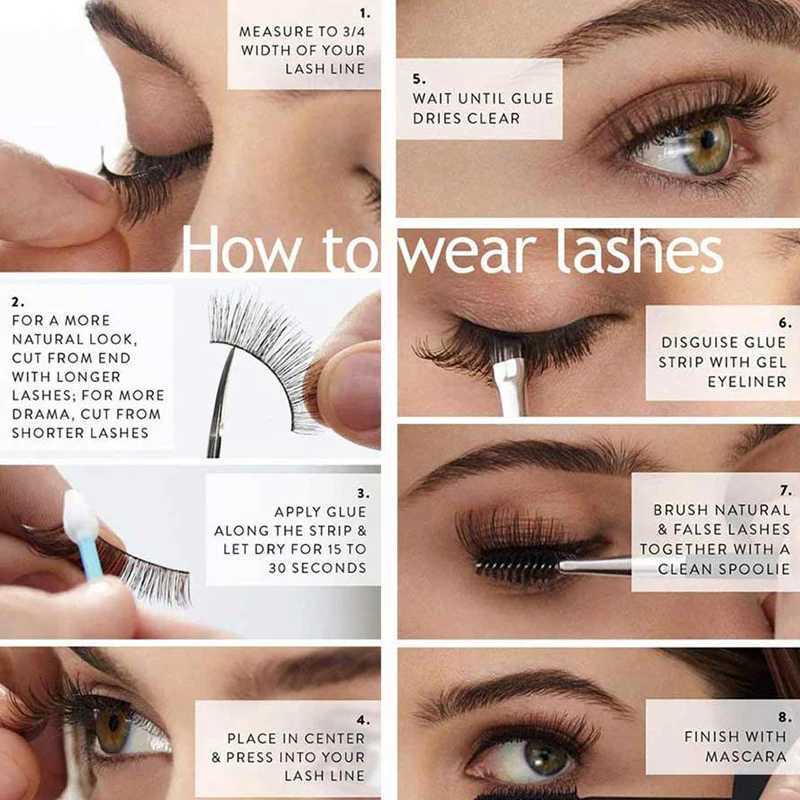 How to wear lashes

1.
MEASURE TO 3/4 WIDTH OF YOUR LASH LINE

2.
FOR A MORE NATURAL LOOK, CUT FROM END WITH LONGER LASHES; FOR MORE DRAMA, CUT FROM SHORTER LASHES

3.
APPLY GLUE ALONG THE STRIP & LET DRY FOR 15 TO 30 SECONDS

4.
PLACE IN CENTER & PRESS INTO YOUR LASH LINE

5.
WAIT UNTIL GLUE DRIES CLEAR

6.
DISGUISE GLUE STRIP WITH GEL EYELINER

7.
BRUSH NATURAL & FALSE LASHES TOGETHER WITH A CLEAN SPOOLIE

8.
FINISH WITH MASCARA