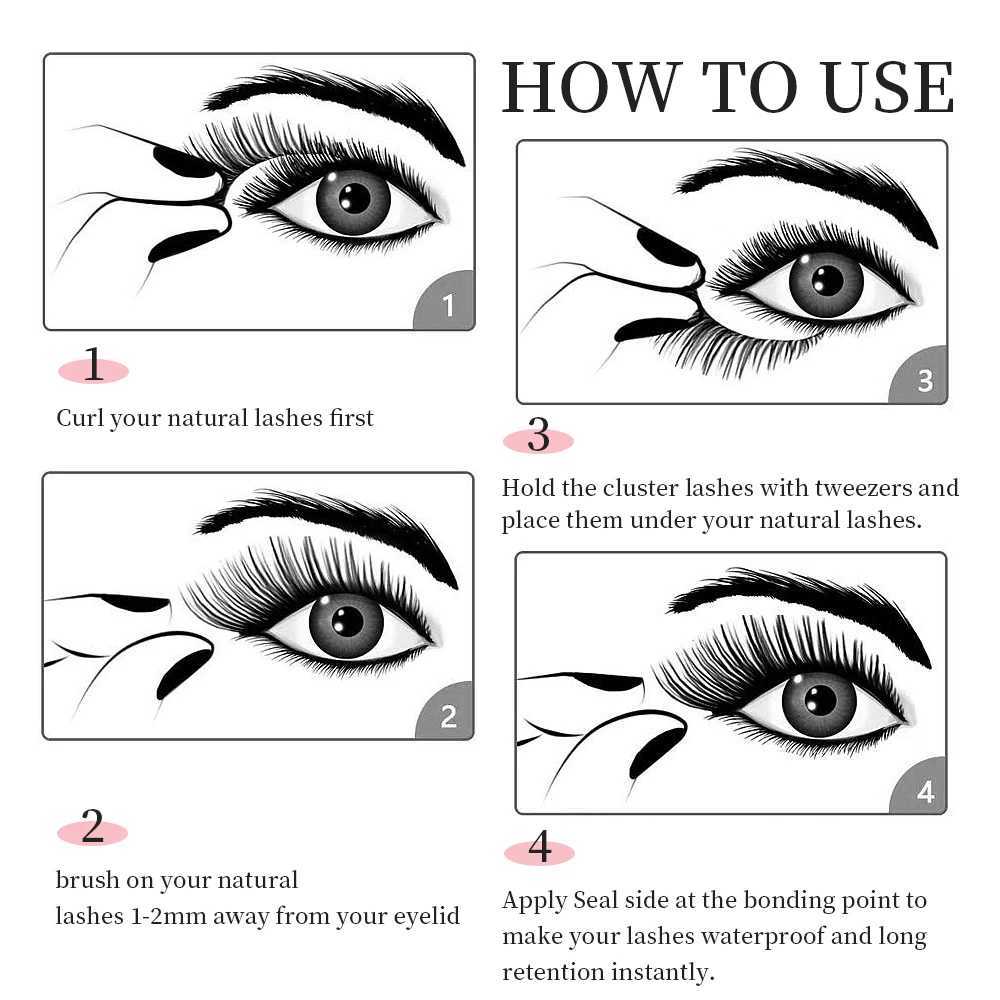 HOW TO USE

1

1

Curl your natural lashes first

2

2

brush on your natural
lashes 1-2mm away from your eyelid

3

3

Hold the cluster lashes with tweezers and place them under your natural lashes.

4

4

Apply Seal side at the bonding point to make your lashes waterproof and long retention instantly.