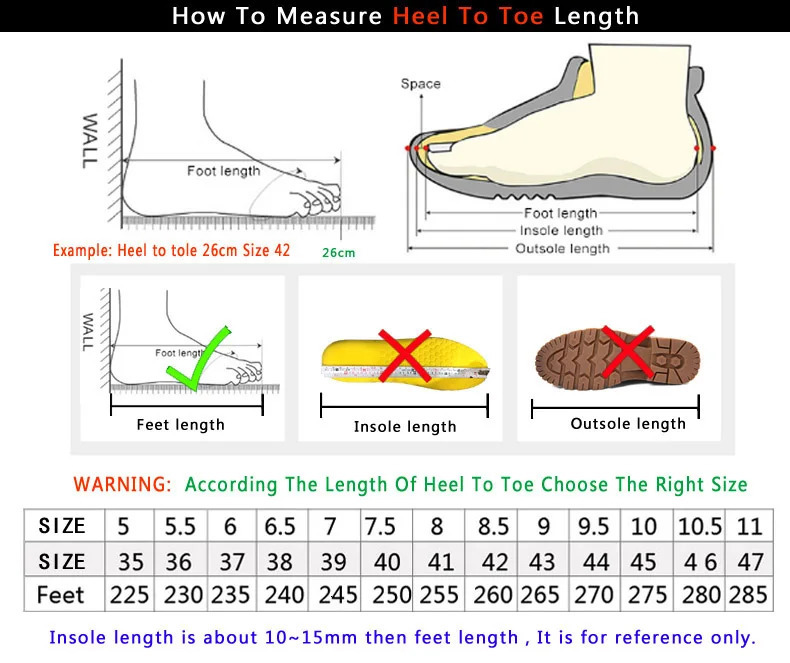 How To Measure Heel To Toe Length

WALL

Foot length

Example: Heel to tole 26cm Size 42

26cm

Space

Foot length

Insole length

Outsole length

WALL

Foot length

Feet length

Insole length

Outsole length

WARNING: According The Length Of Heel To Toe Choose The Right Size

| SIZE | 5 | 5.5 | 6 | 6.5 | 7 | 7.5 | 8 | 8.5 | 9 | 9.5 | 10 | 10.5 | 11 |
|---|---|---|---|---|---|---|---|---|---|---|---|---|---|
| SIZE | 35 | 36 | 37 | 38 | 39 | 40 | 41 | 42 | 43 | 44 | 45 | 4 6 | 47 |
| Feet | 225 | 230 | 235 | 240 | 245 | 250 | 255 | 260 | 265 | 270 | 275 | 280 | 285 |

Insole length is about 10~15mm then feet length , It is for reference only.