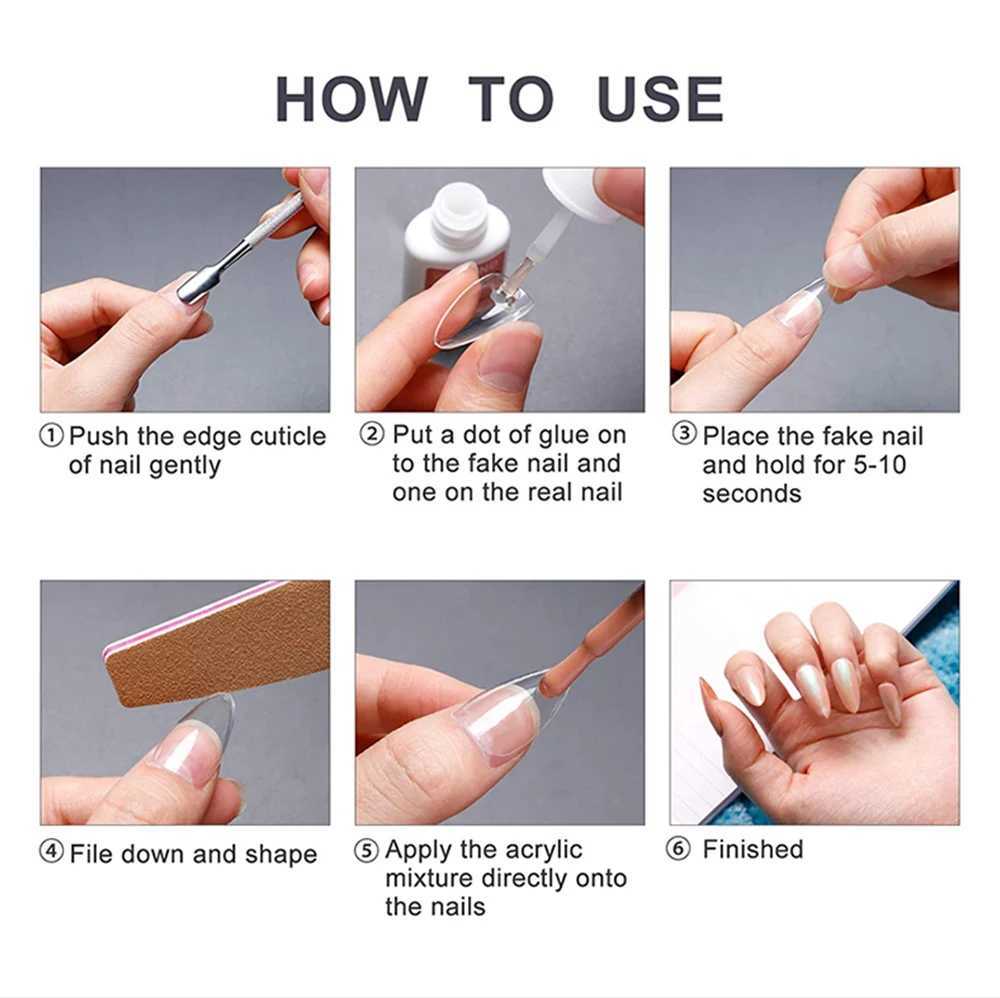 HOW TO USE

① Push the edge cuticle of nail gently

② Put a dot of glue on to the fake nail and one on the real nail

③ Place the fake nail and hold for 5-10 seconds

④ File down and shape

⑤ Apply the acrylic mixture directly onto the nails

⑥ Finished