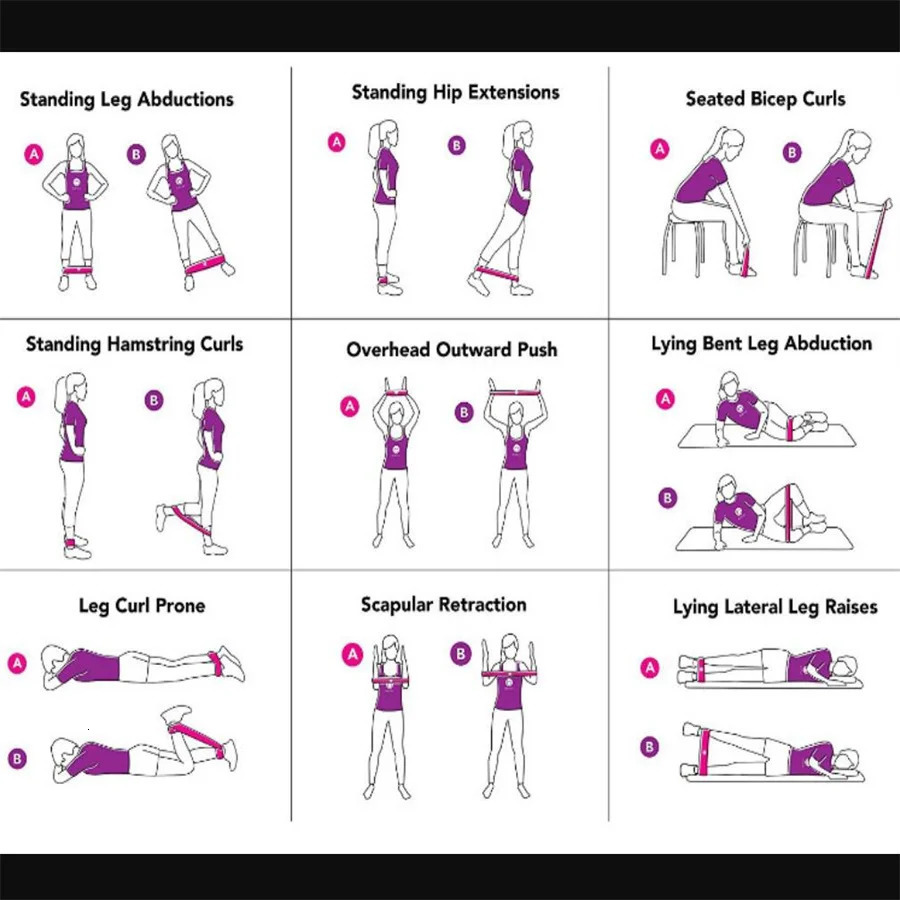 Standing Leg Abductions

A B

Standing Hip Extensions

A B

Seated Bicep Curls

A B

Standing Hamstring Curls

A B

Overhead Outward Push

A B

Lying Bent Leg Abduction

A

B

Leg Curl Prone

A

B

Scapular Retraction

A B

Lying Lateral Leg Raises

A

B