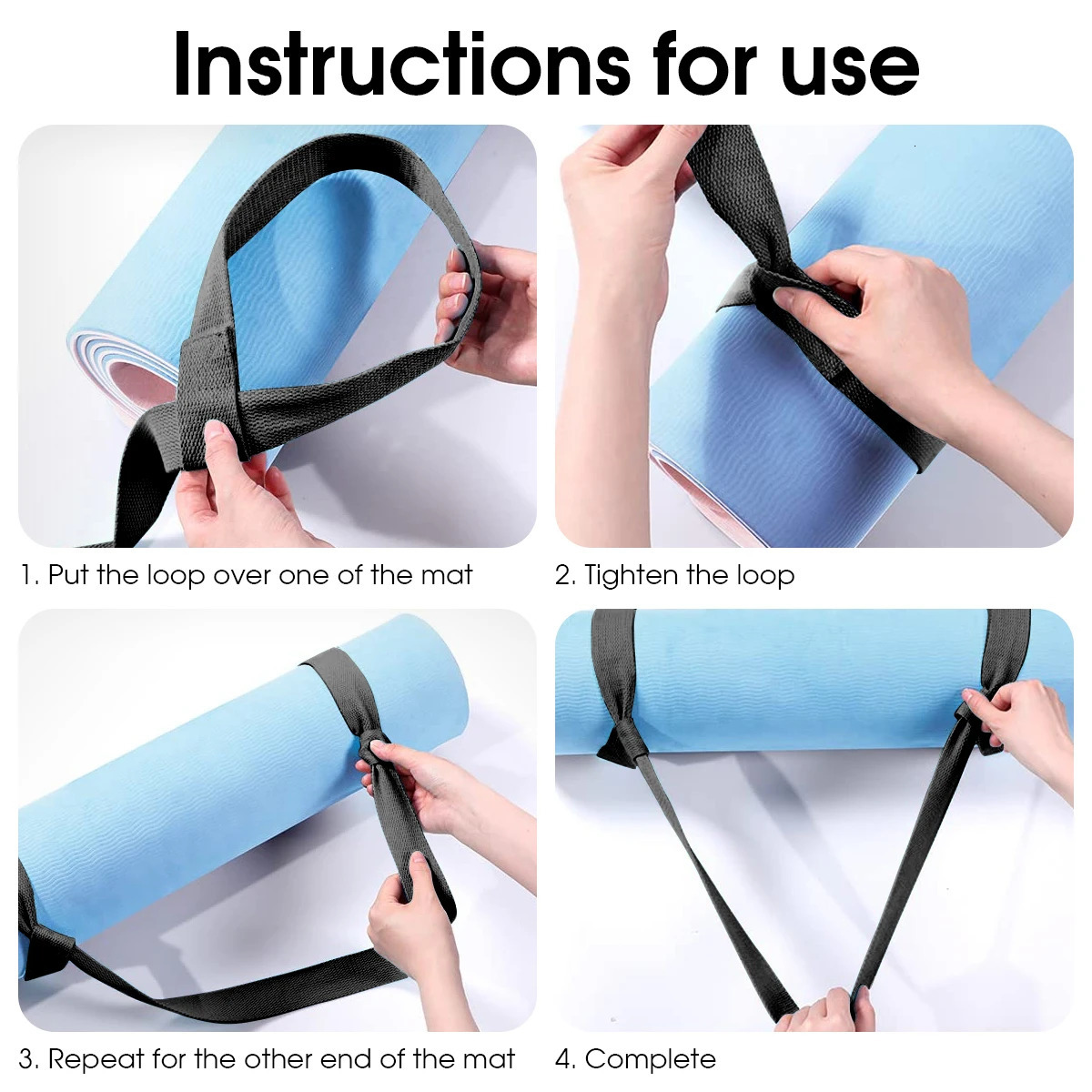 Instructions for use

1. Put the loop over one of the mat

2. Tighten the loop

3. Repeat for the other end of the mat

4. Complete