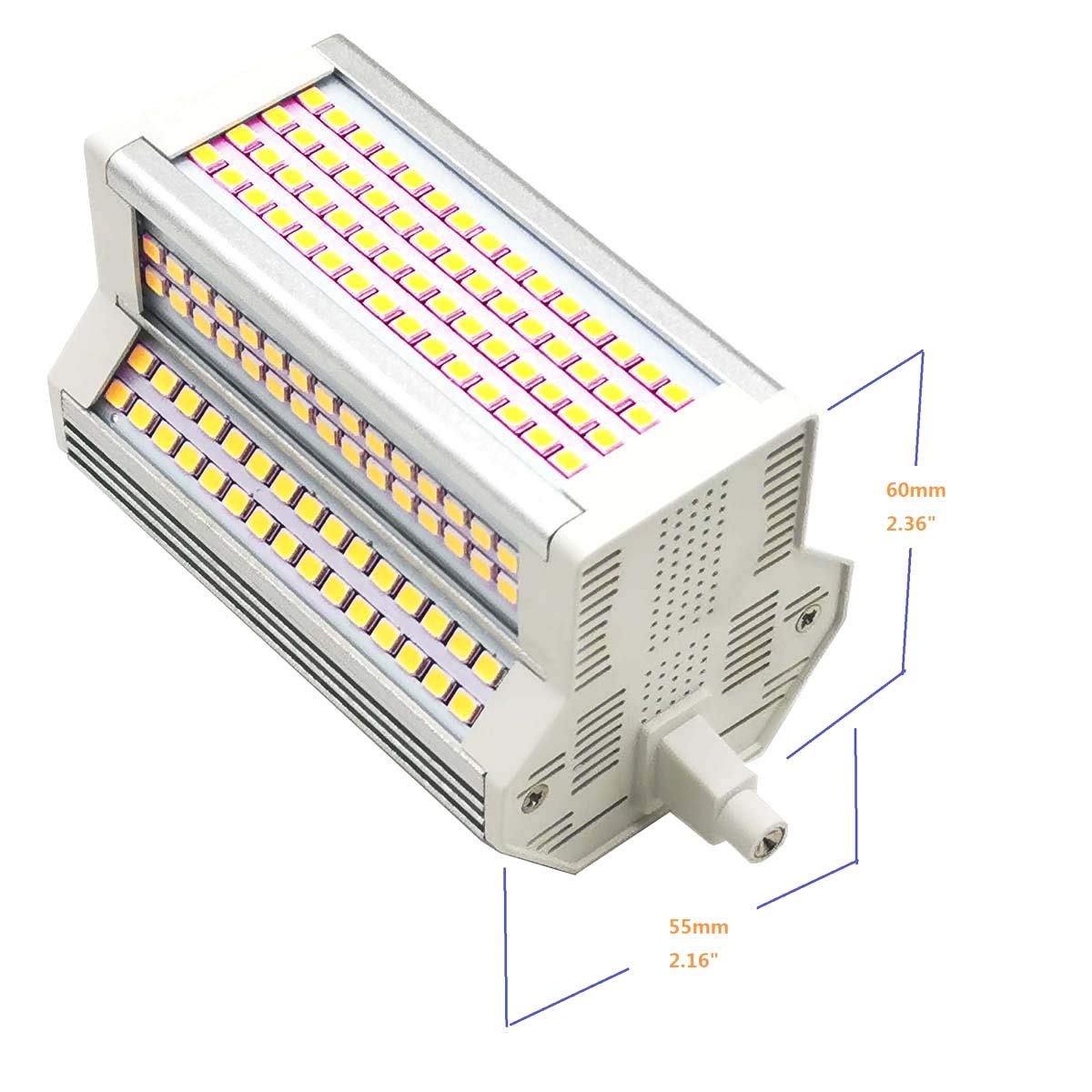 60mm
2.36"

55mm
2.16"