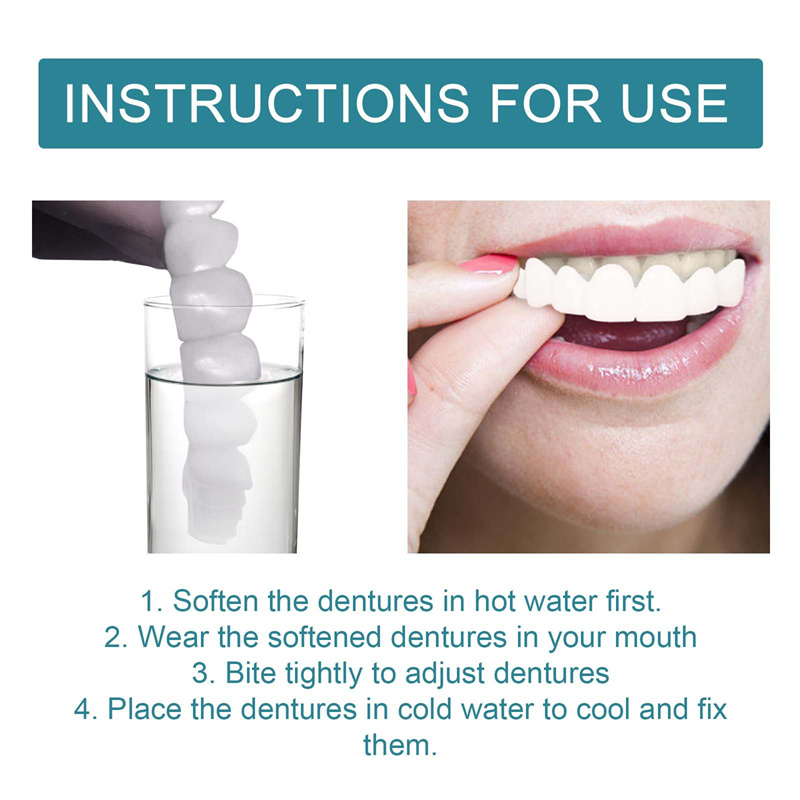 INSTRUCTIONS FOR USE

1. Soften the dentures in hot water first.
2. Wear the softened dentures in your mouth
3. Bite tightly to adjust dentures
4. Place the dentures in cold water to cool and fix them.