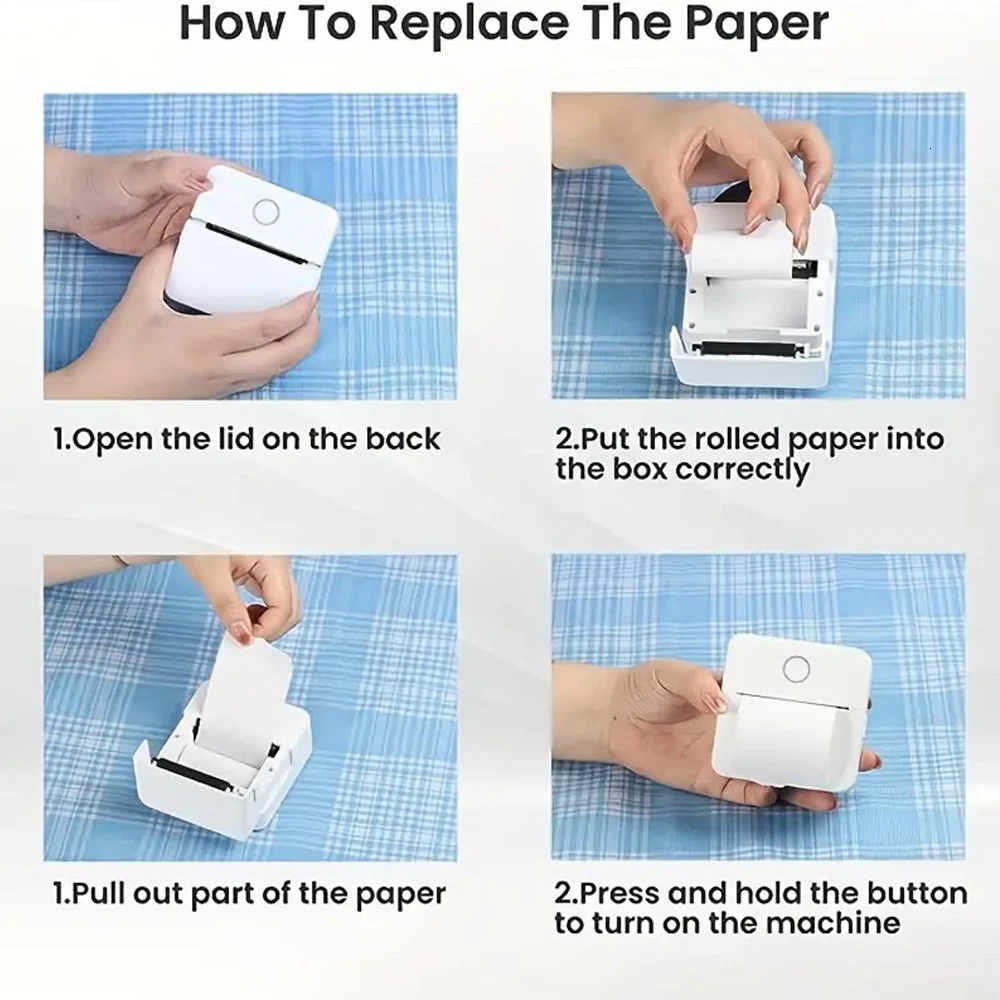 How To Replace The Paper

1.Open the lid on the back

2.Put the rolled paper into the box correctly

1.Pull out part of the paper

2.Press and hold the button to turn on the machine