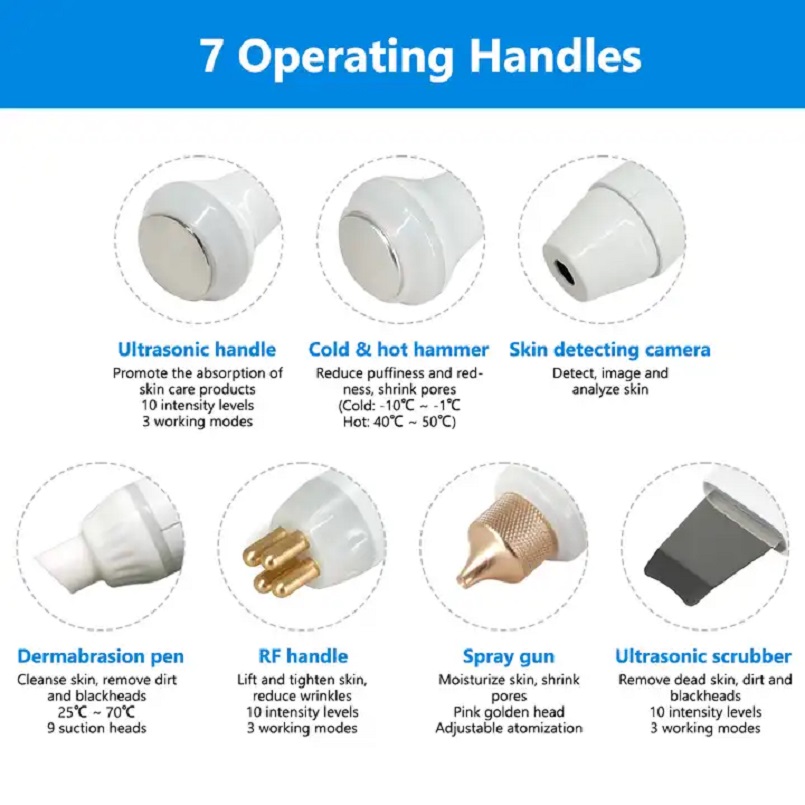 7 Operating Handles

Ultrasonic handle
Promote the absorption of skin care products
10 intensity levels
3 working modes

Cold & hot hammer
Reduce puffiness and redness, shrink pores
(Cold: -10℃ ~ -1℃
Hot: 40℃ ~ 50℃)

Skin detecting camera
Detect, image and analyze skin

Dermabrasion pen
Cleanse skin, remove dirt and blackheads
25℃ ~ 70℃
9 suction heads

RF handle
Lift and tighten skin, reduce wrinkles
10 intensity levels
3 working modes

Spray gun
Moisturize skin, shrink pores
Pink golden head
Adjustable atomization

Ultrasonic scrubber
Remove dead skin, dirt and blackheads
10 intensity levels
3 working modes