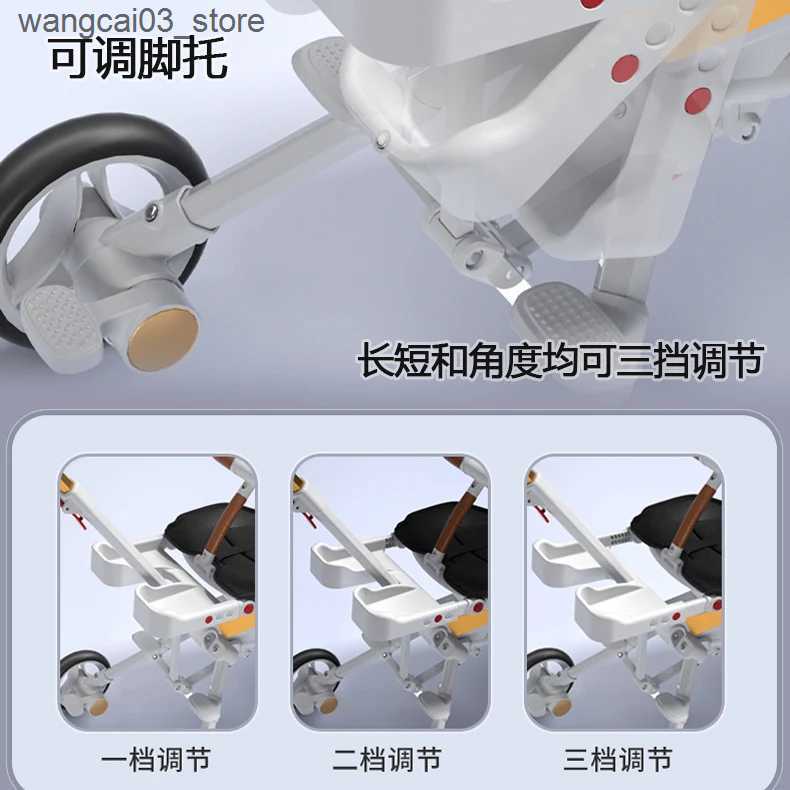 wangcai03_store

可调脚托

长短和角度均可三挡调节

一档调节

二档调节

三档调节