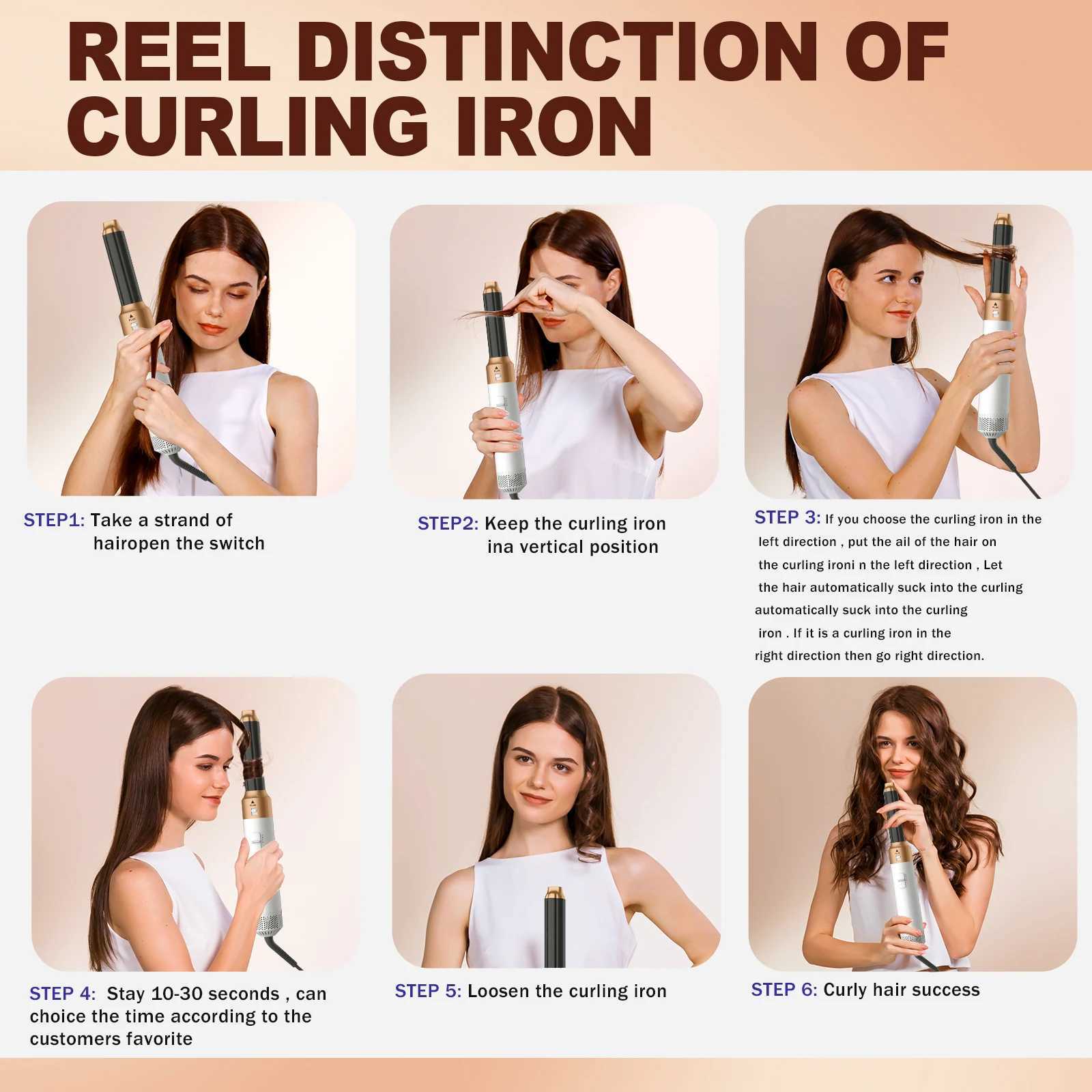 REEL DISTINCTION OF CURLING IRON

STEP1: Take a strand of hairopen the switch

STEP2: Keep the curling iron ina vertical position

STEP 3: If you choose the curling iron in the left direction , put the ail of the hair on the curling ironi n the left direction , Let the hair automatically suck into the curling automatically suck into the curling iron . If it is a curling iron in the right direction then go right direction.

STEP 4: Stay 10-30 seconds , can choice the time according to the customers favorite

STEP 5: Loosen the curling iron

STEP 6: Curly hair success