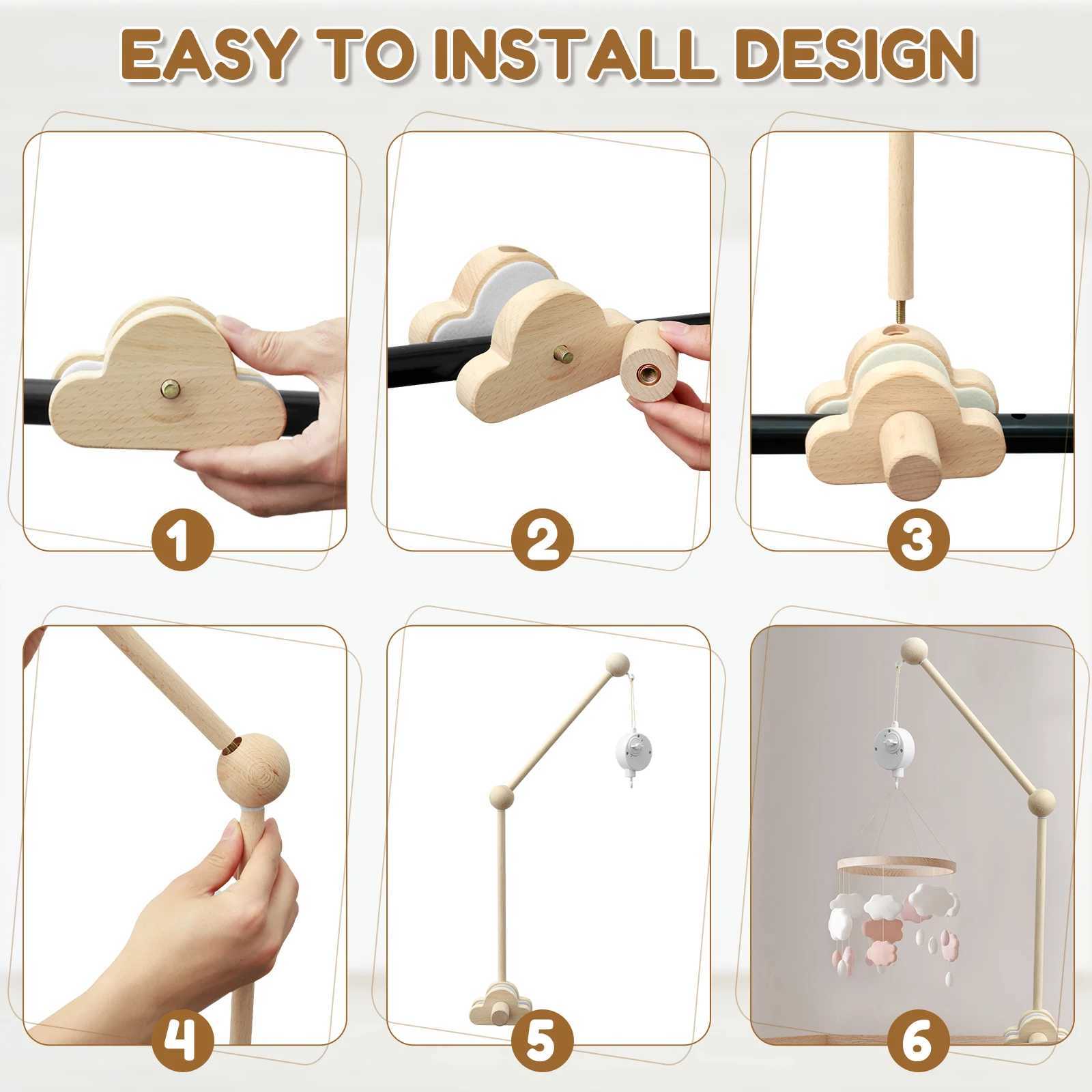 EASY TO INSTALL DESIGN

1

2

3

4

5

6