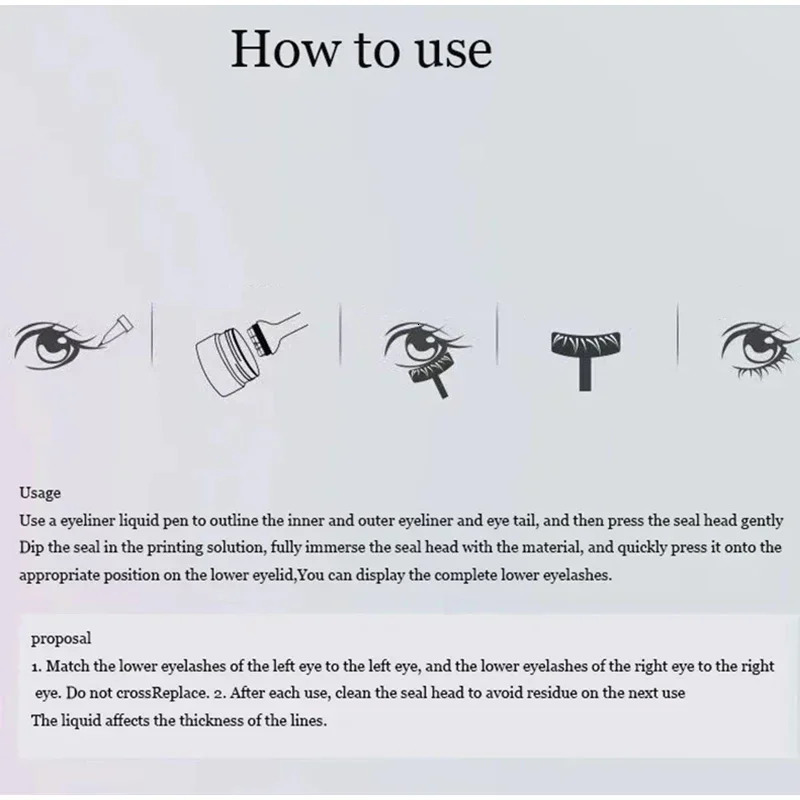 How to use

Usage
Use a eyeliner liquid pen to outline the inner and outer eyeliner and eye tail, and then press the seal head gently Dip the seal in the printing solution, fully immerse the seal head with the material, and quickly press it onto the appropriate position on the lower eyelid,You can display the complete lower eyelashes.

proposal
1. Match the lower eyelashes of the left eye to the left eye, and the lower eyelashes of the right eye to the right eye. Do not crossReplace. 2. After each use, clean the seal head to avoid residue on the next use
The liquid affects the thickness of the lines.