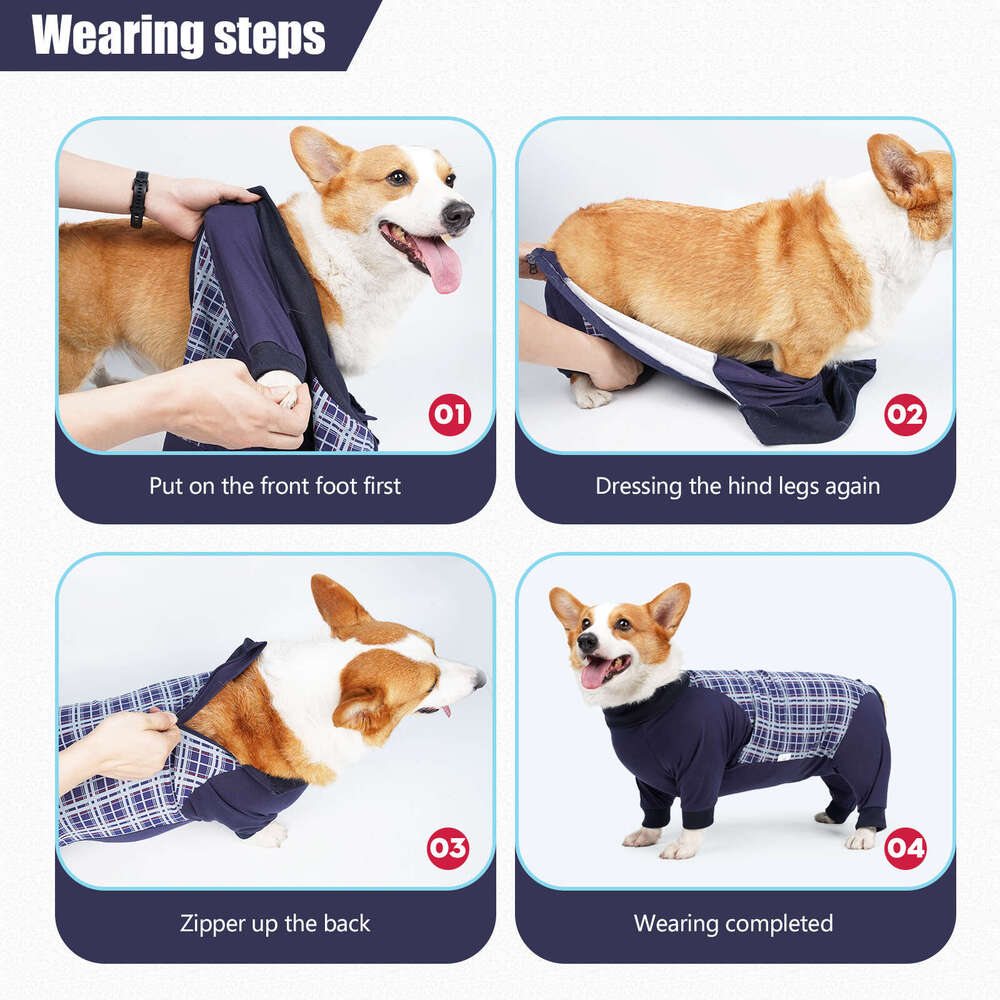 Wearing steps

01

Put on the front foot first

02

Dressing the hind legs again

03

Zipper up the back

04

Wearing completed