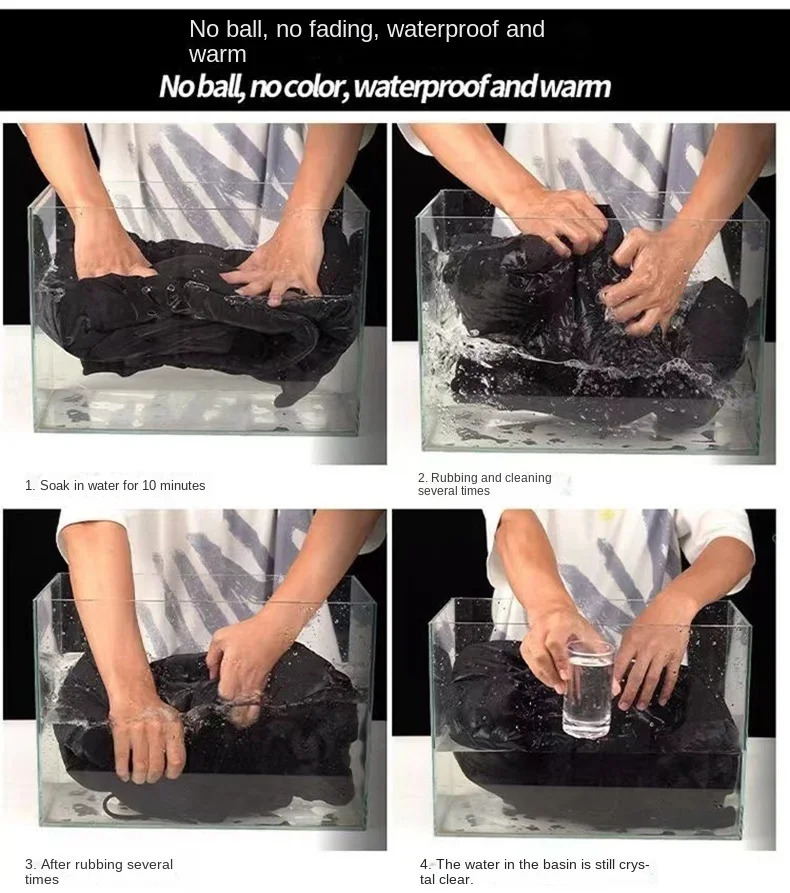 No ball, no fading, waterproof and warm

No ball, no color, waterproof and warm

1. Soak in water for 10 minutes

2. Rubbing and cleaning several times

3. After rubbing several times

4. The water in the basin is still crystal clear.