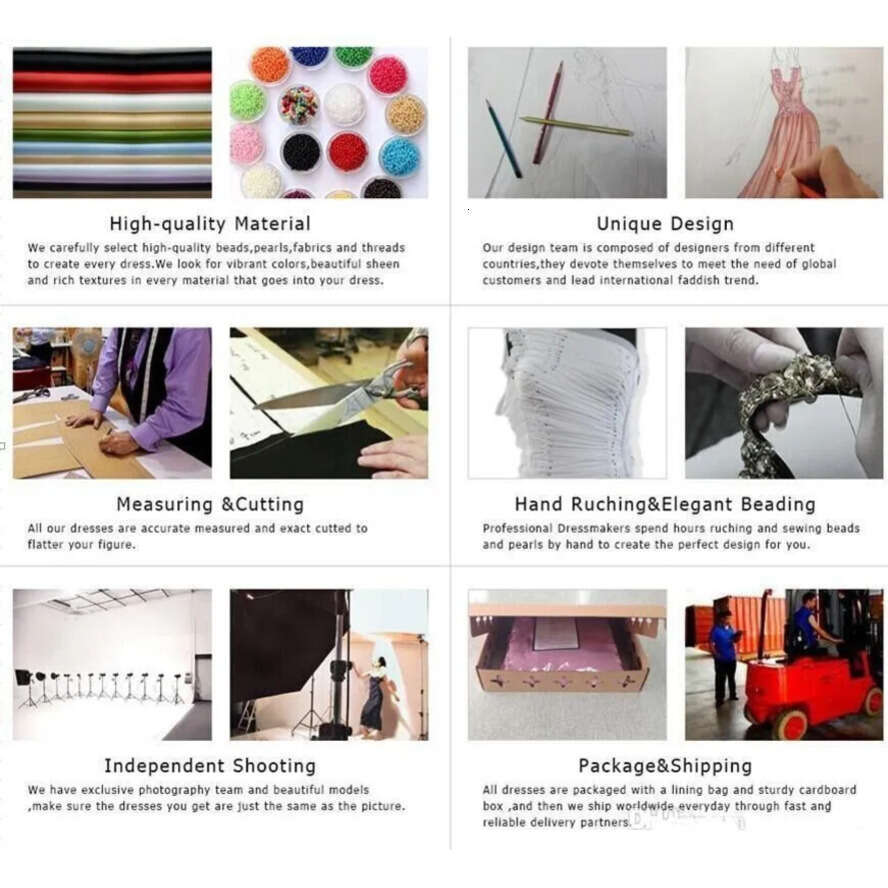 High-quality Material

We carefully select high-quality beads,pearls,fabrics and threads to create every dress.We look for vibrant colors,beautiful sheen and rich textures in every material that goes into your dress.

Unique Design

Our design team is composed of designers from different countries,they devote themselves to meet the need of global customers and lead international faddish trend.

Measuring &Cutting

All our dresses are accurate measured and exact cutted to flatter your figure.

Hand Ruching&Elegant Beading

Professional Dressmakers spend hours ruching and sewing beads and pearls by hand to create the perfect design for you.

Independent Shooting

We have exclusive photography team and beautiful models ,make sure the dresses you get are just the same as the picture.

Package&Shipping

All dresses are packaged with a lining bag and sturdy cardboard box ,and then we ship worldwide everyday through fast and reliable delivery partners.