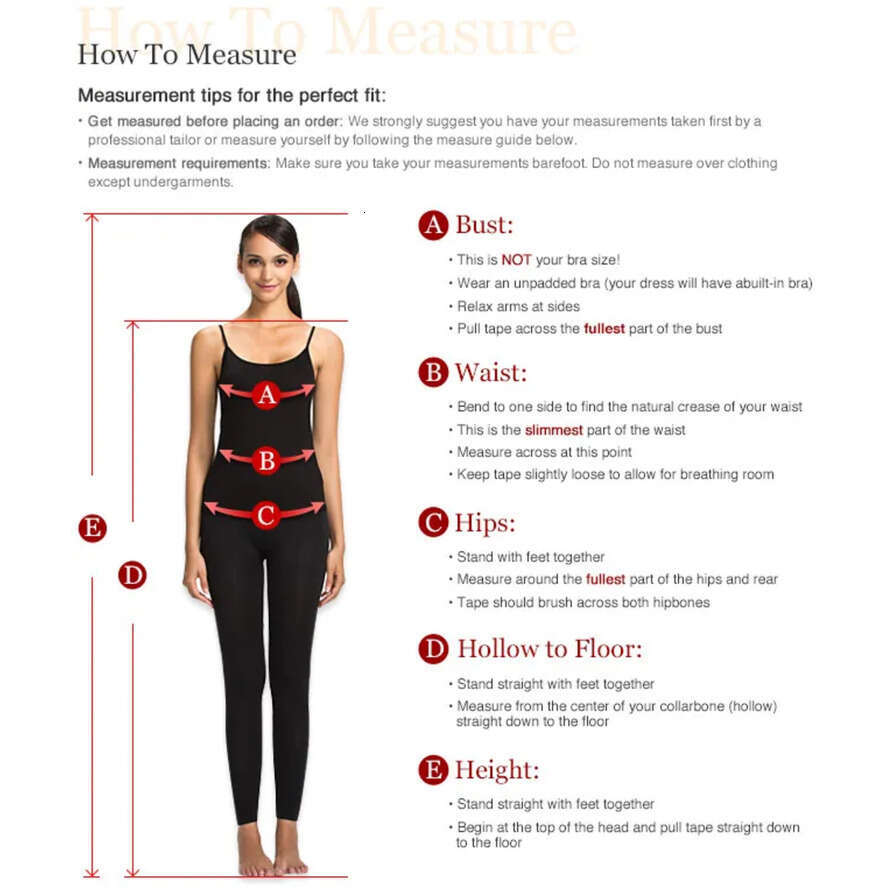 How To Measure

How To Measure

Measurement tips for the perfect fit:

• Get measured before placing an order: We strongly suggest you have your measurements taken first by a professional tailor or measure yourself by following the measure guide below.

• Measurement requirements: Make sure you take your measurements barefoot. Do not measure over clothing except undergarments.

A

B

C

E

D

A Bust:

• This is NOT your bra size!
• Wear an unpadded bra (your dress will have abuilt-in bra)
• Relax arms at sides
• Pull tape across the fullest part of the bust

B Waist:

• Bend to one side to find the natural crease of your waist
• This is the slimmest part of the waist
• Measure across at this point
• Keep tape slightly loose to allow for breathing room

C Hips:

• Stand with feet together
• Measure around the fullest part of the hips and rear
• Tape should brush across both hipbones

D Hollow to Floor:

• Stand straight with feet together
• Measure from the center of your collarbone (hollow) straight down to the floor

E Height:

• Stand straight with feet together
• Begin at the top of the head and pull tape straight down to the floor