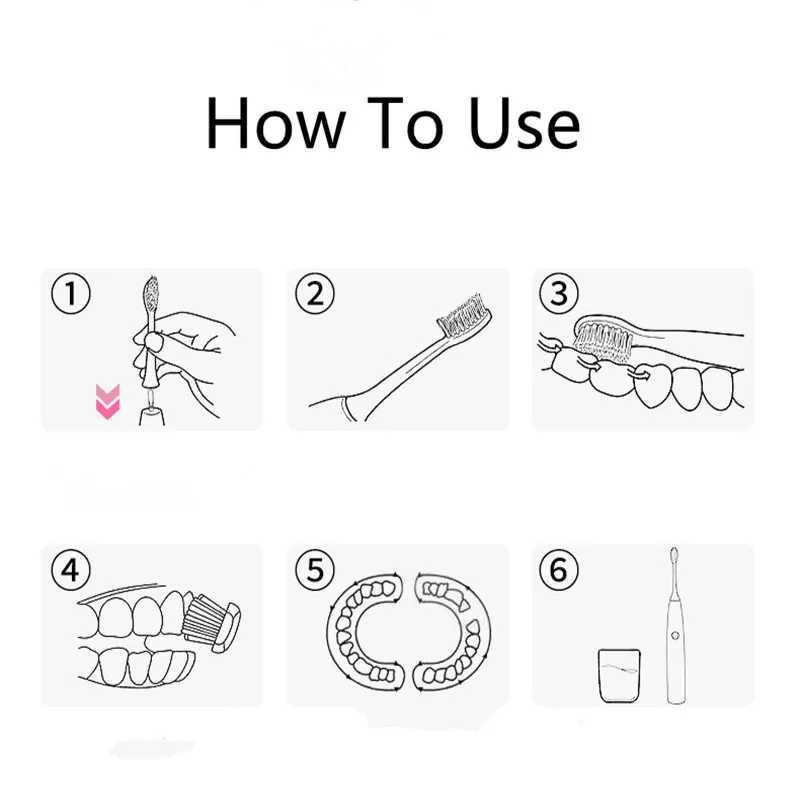 How To Use

①

②

③

④

⑤

⑥