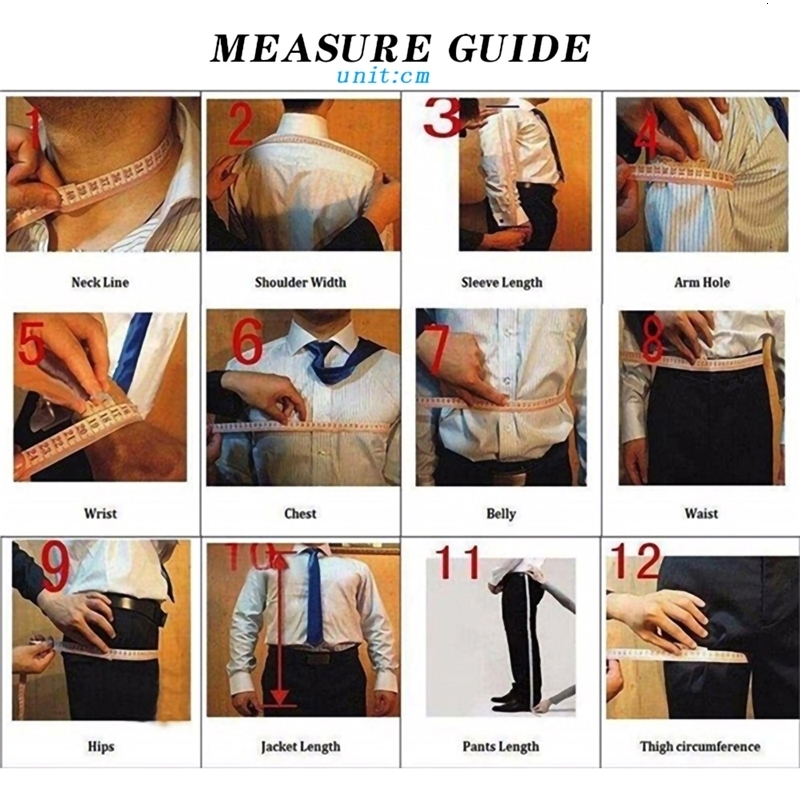 MEASURE GUIDE
unit:cm

1
Neck Line

2
Shoulder Width

3
Sleeve Length

4
Arm Hole

5
Wrist

6
Chest

7
Belly

8
Waist

9
Hips

10
Jacket Length

11
Pants Length

12
Thigh circumference