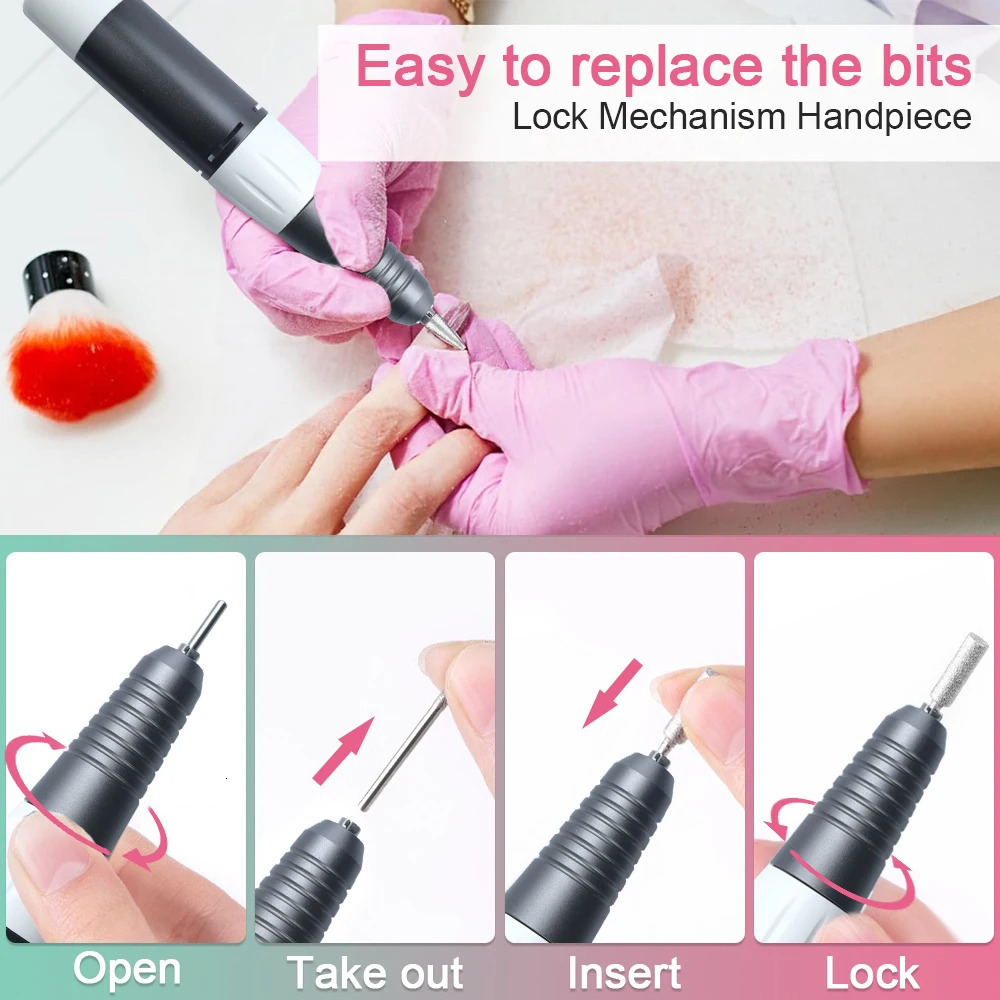 Easy to replace the bits
Lock Mechanism Handpiece

Open
Take out
Insert
Lock