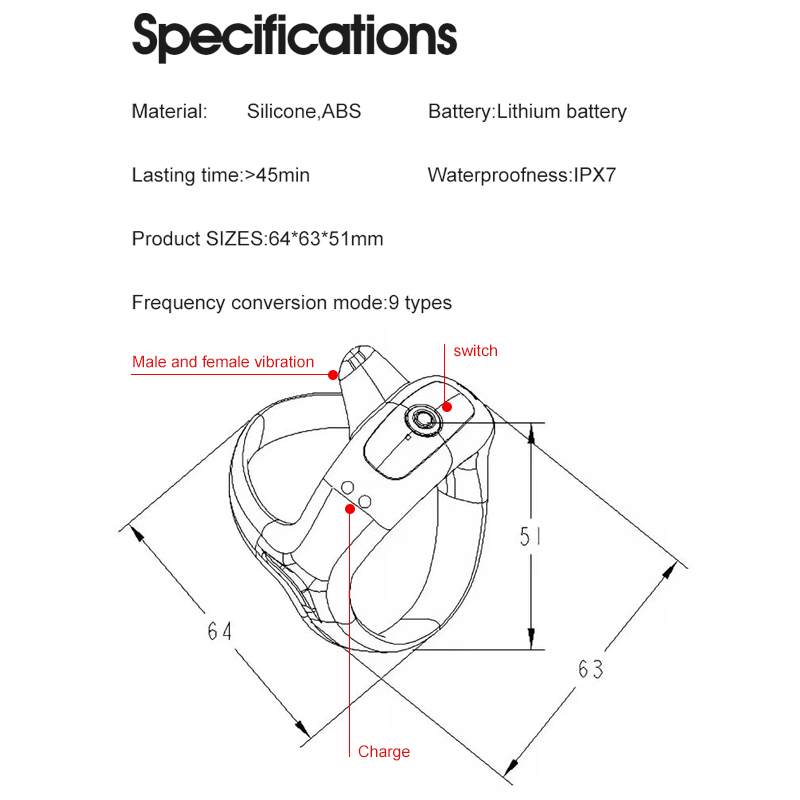 Specifications

Material: Silicone,ABS

Battery:Lithium battery

Lasting time:>45min

Waterproofness:IPX7

Product SIZES:64*63*51mm

Frequency conversion mode:9 types

Male and female vibration

switch

51

64

63

Charge