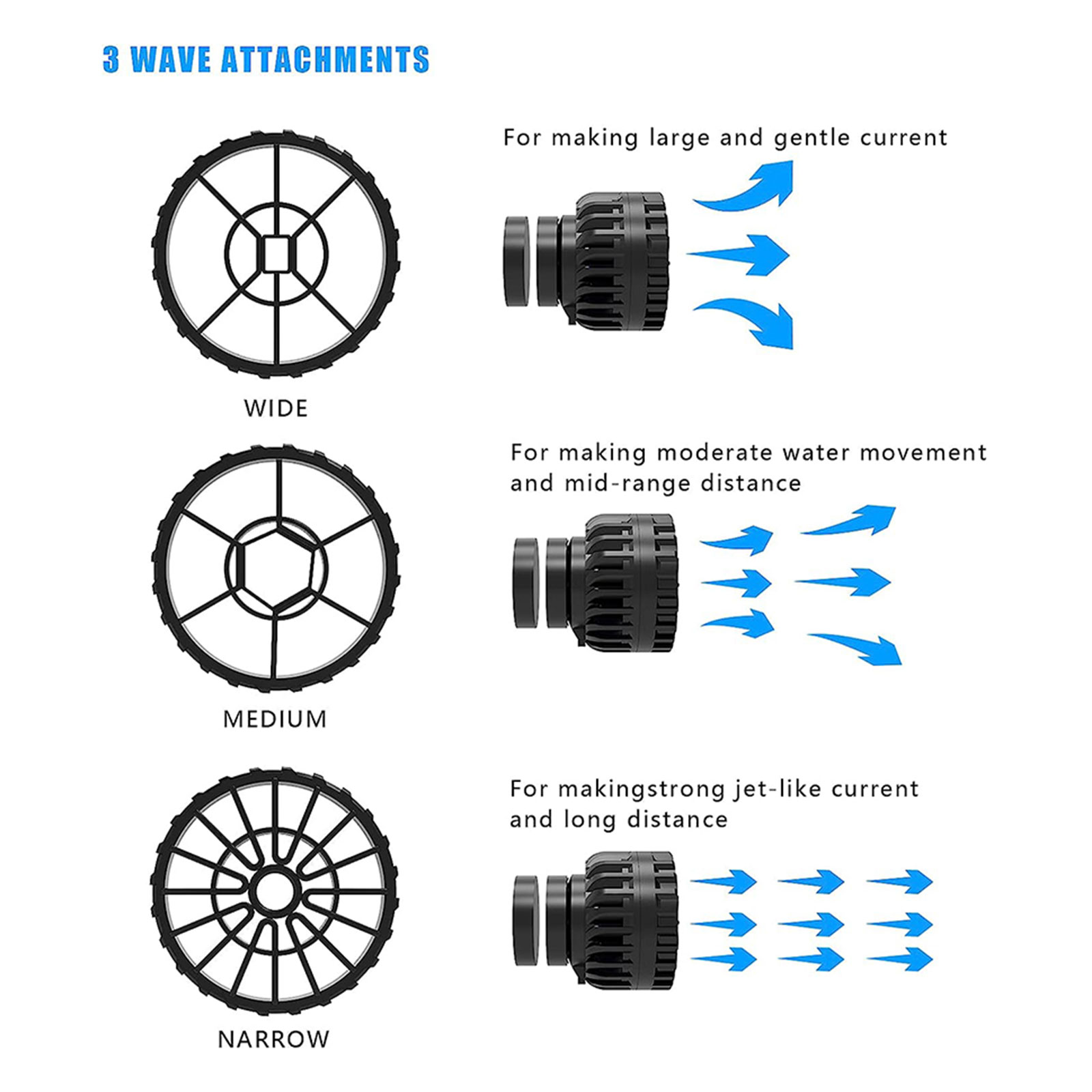 3 WAVE ATTACHMENTS

For making large and gentle current

WIDE

For making moderate water movement and mid-range distance

MEDIUM

For makingstrong jet-like current and long distance

NARROW