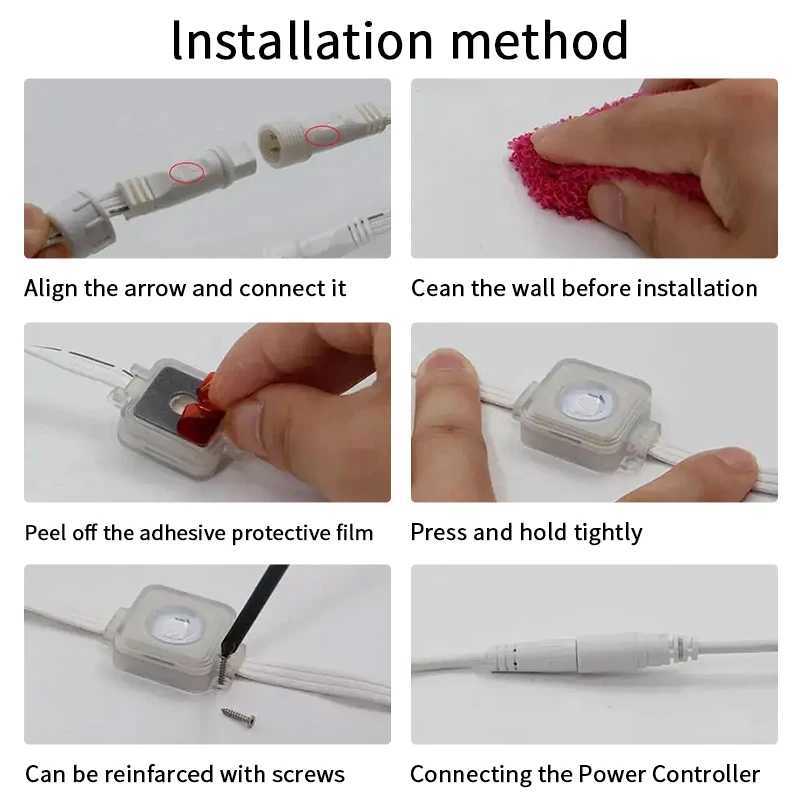 Installation method

Align the arrow and connect it

Cean the wall before installation

Peel off the adhesive protective film

Press and hold tightly

Can be reinfarced with screws

Connecting the Power Controller