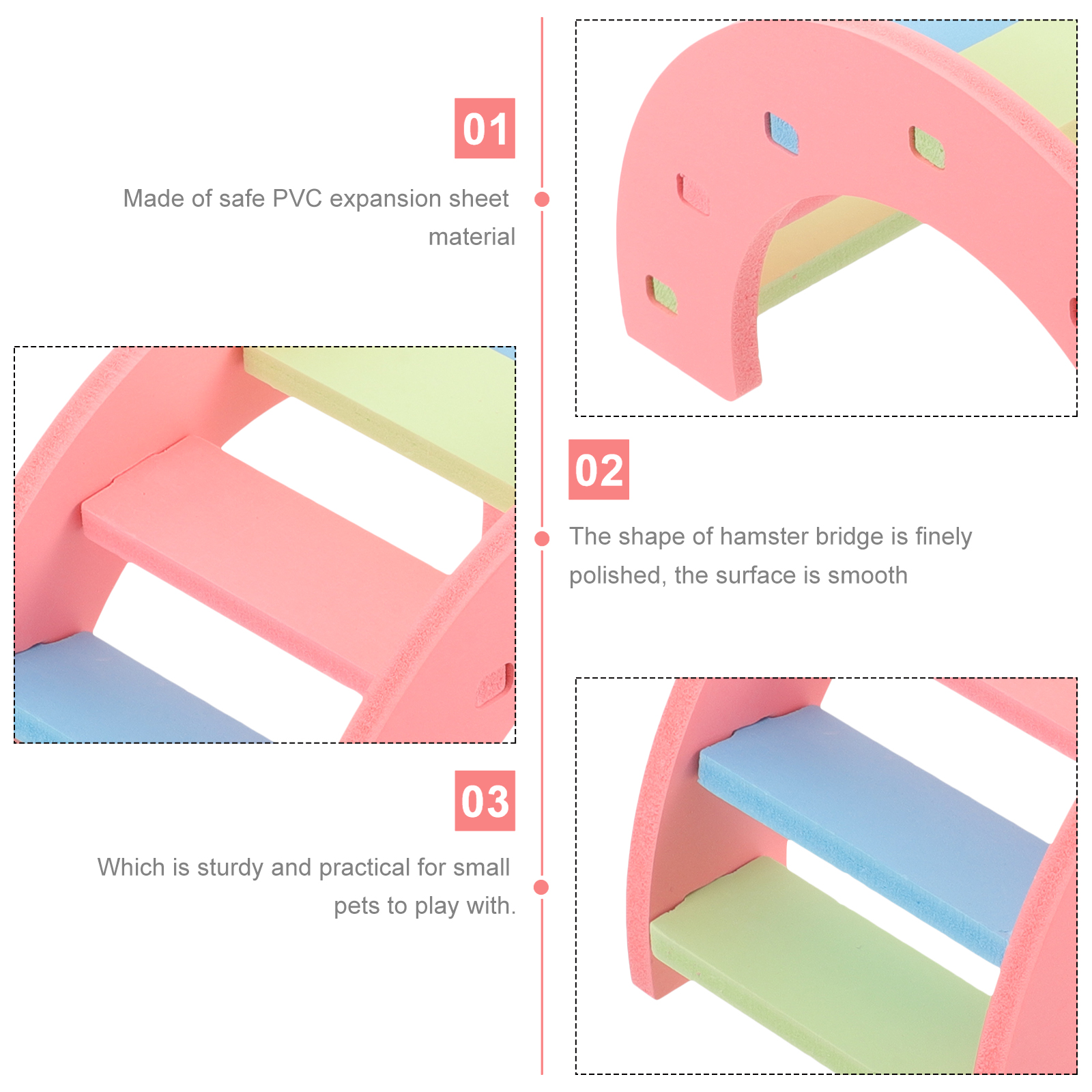 01

Made of safe PVC expansion sheet material

02

The shape of hamster bridge is finely polished, the surface is smooth

03

Which is sturdy and practical for small pets to play with.