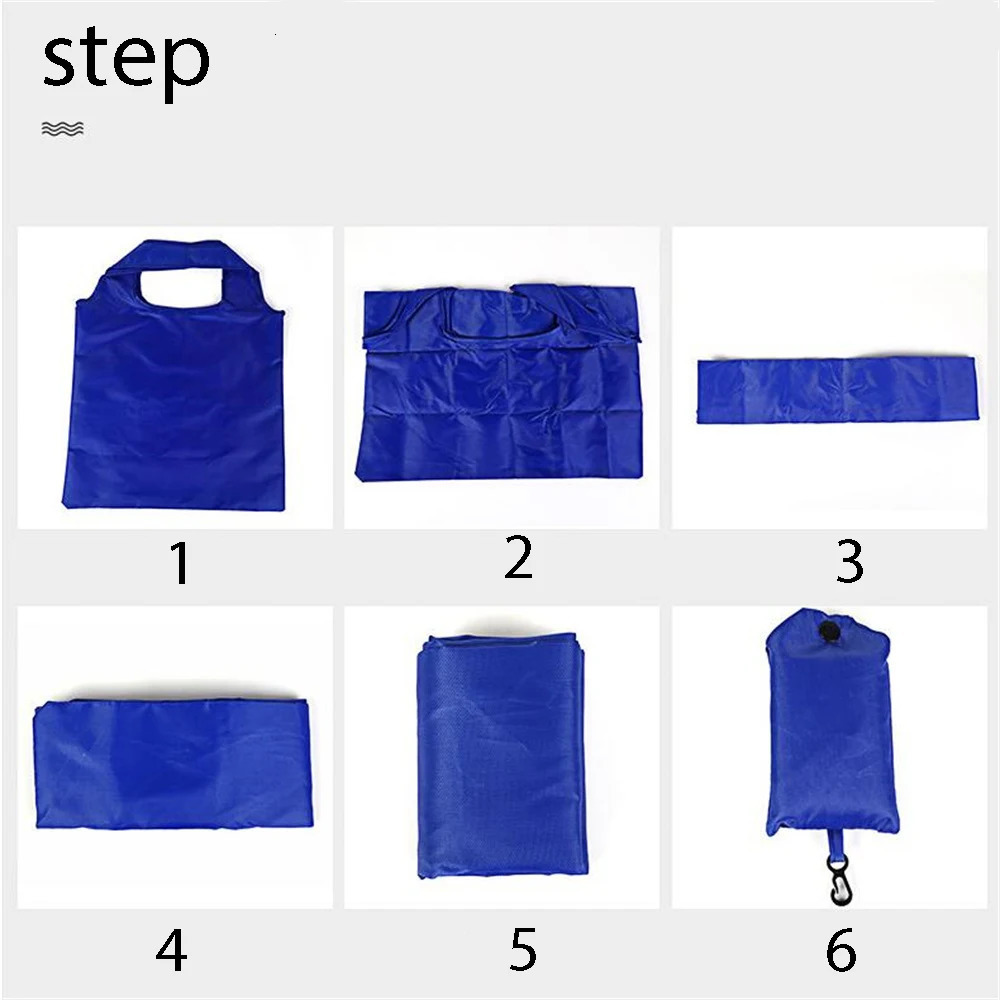 step

1

2

3

4

5

6