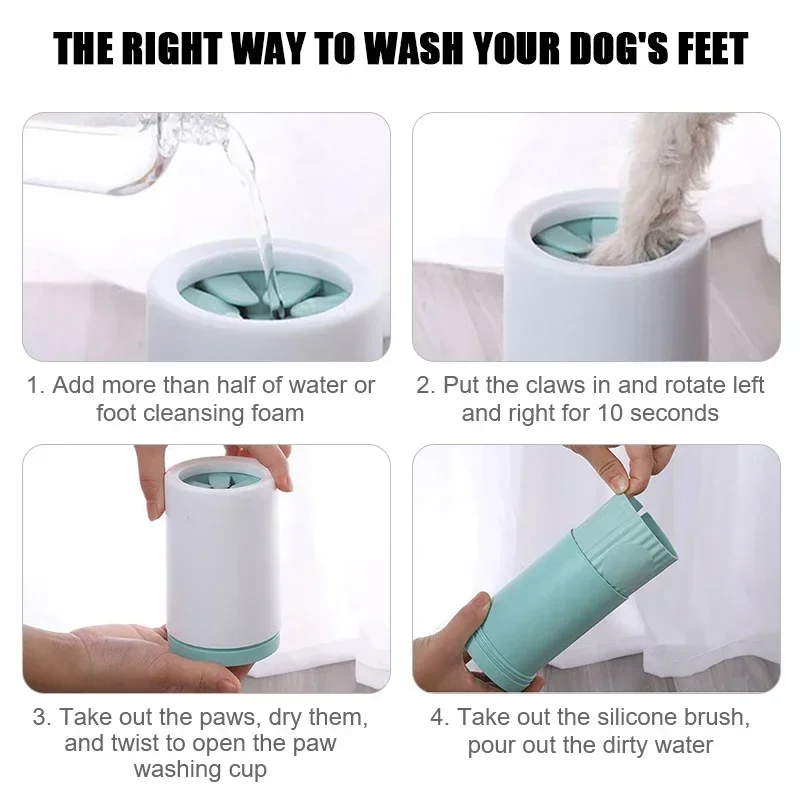 THE RIGHT WAY TO WASH YOUR DOG'S FEET

1. Add more than half of water or foot cleansing foam

2. Put the claws in and rotate left and right for 10 seconds

3. Take out the paws, dry them, and twist to open the paw washing cup

4. Take out the silicone brush, pour out the dirty water