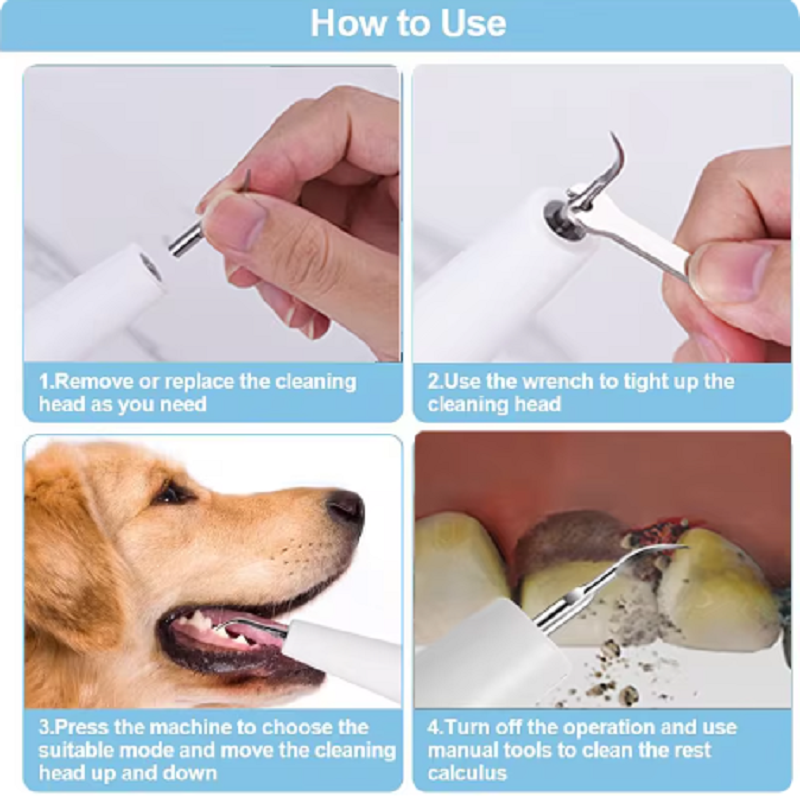 How to Use

1.Remove or replace the cleaning head as you need

2.Use the wrench to tight up the cleaning head

3.Press the machine to choose the suitable mode and move the cleaning head up and down

4.Turn off the operation and use manual tools to clean the rest calculus