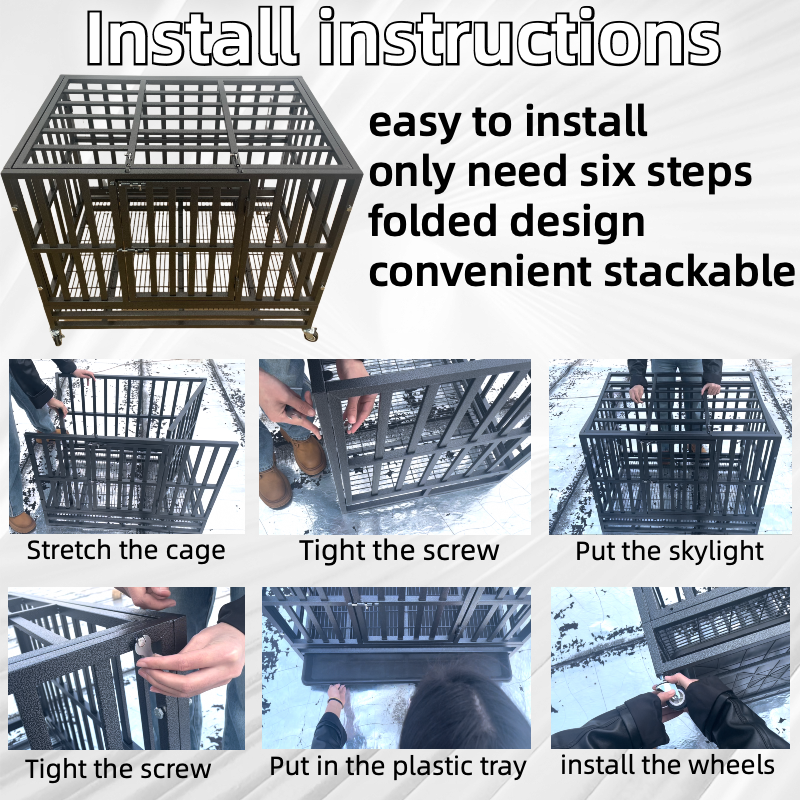 Install instructions

easy to install
only need six steps
folded design
convenient stackable

Stretch the cage

Tight the screw

Put the skylight

Tight the screw

Put in the plastic tray

install the wheels