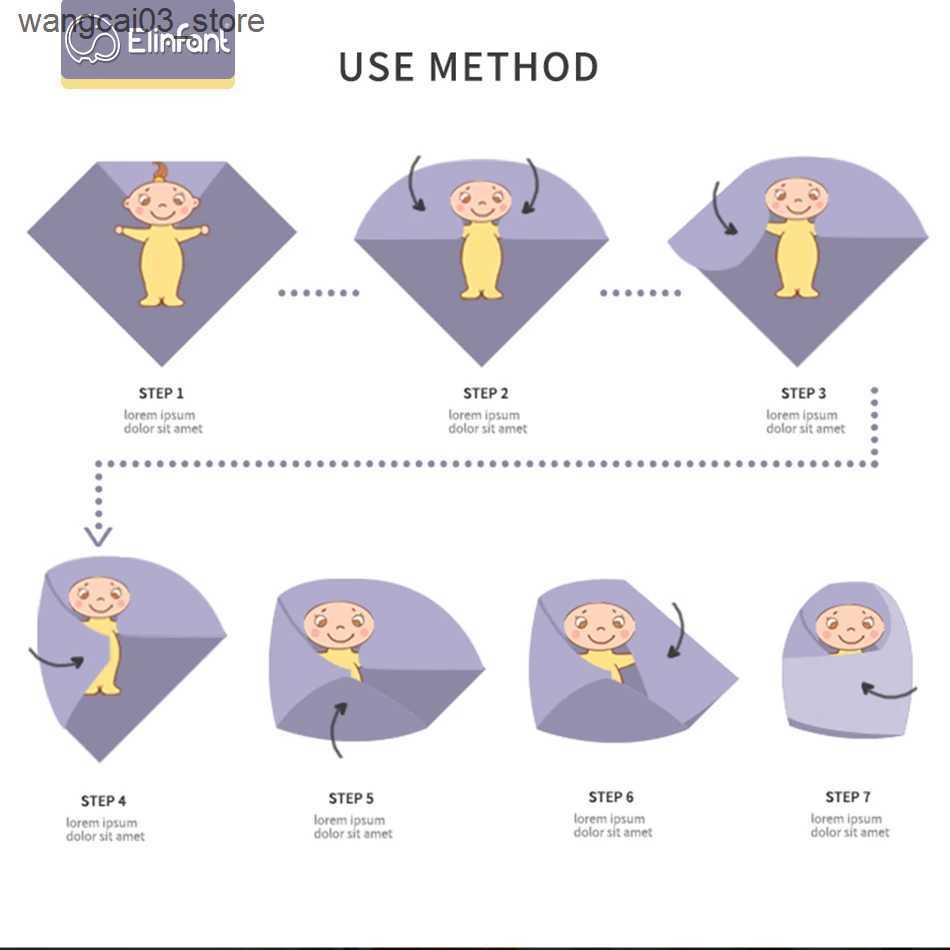 wangcai03_store
Elinfant

USE METHOD

STEP 1
lorem ipsum dolor sit amet

STEP 2
lorem ipsum dolor sit amet

STEP 3
lorem ipsum dolor sit amet

STEP 4
lorem ipsum dolor sit amet

STEP 5
lorem ipsum dolor sit amet

STEP 6
lorem ipsum dolor sit amet

STEP 7
lorem ipsum dolor sit amet